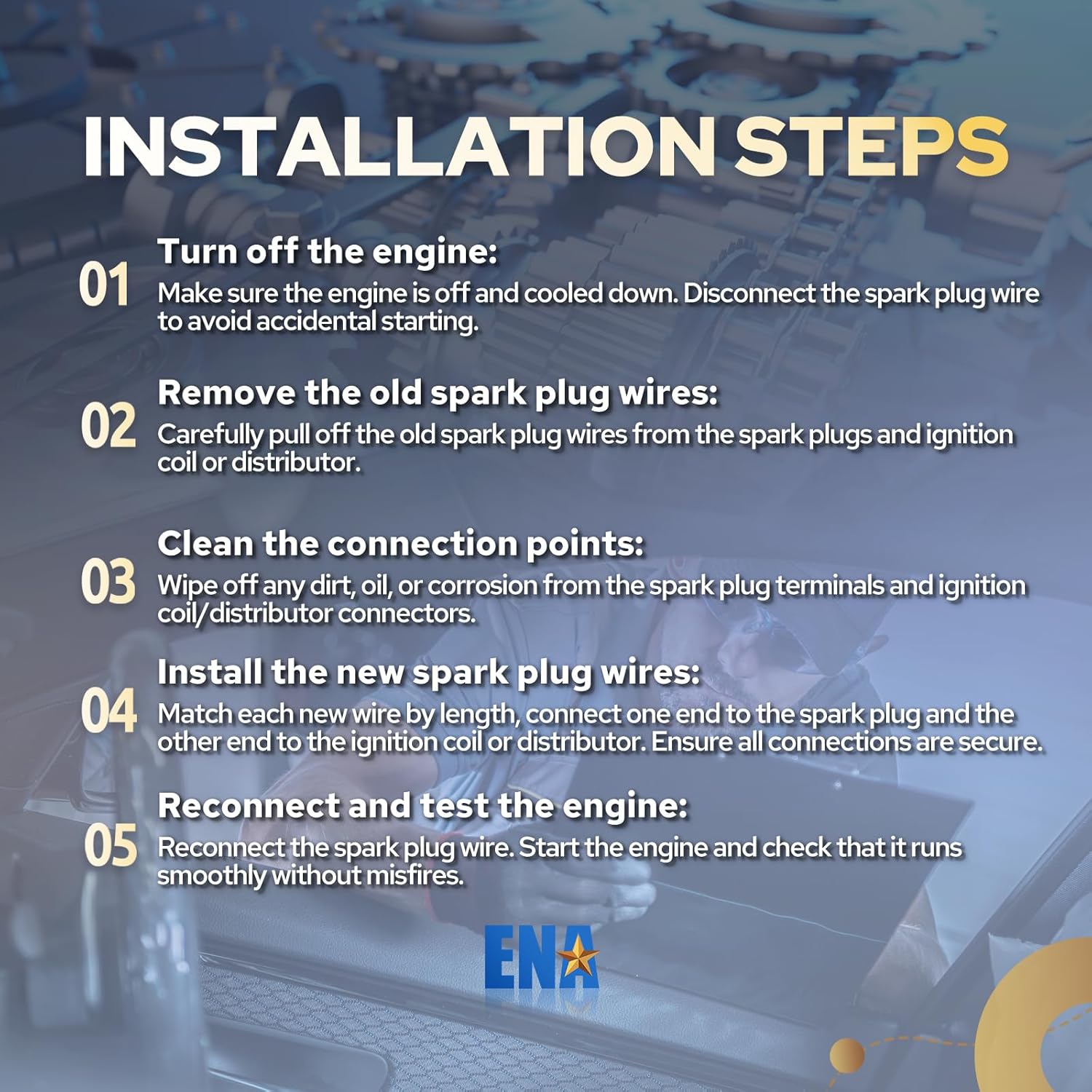 INSTALLATION STEPS

01 Turn off the engine:
Make sure the engine is off and cooled down. Disconnect the spark plug wire to avoid accidental starting.

02 Remove the old spark plug wires:
Carefully pull off the old spark plug wires from the spark plugs and ignition coil or distributor.

03 Clean the connection points:
Wipe off any dirt, oil, or corrosion from the spark plug terminals and ignition coil/distributor connectors.

04 Install the new spark plug wires:
Match each new wire by length, connect one end to the spark plug and the other end to the ignition coil or distributor. Ensure all connections are secure.

05 Reconnect and test the engine:
Reconnect the spark plug wire. Start the engine and check that it runs smoothly without misfires.

ENA