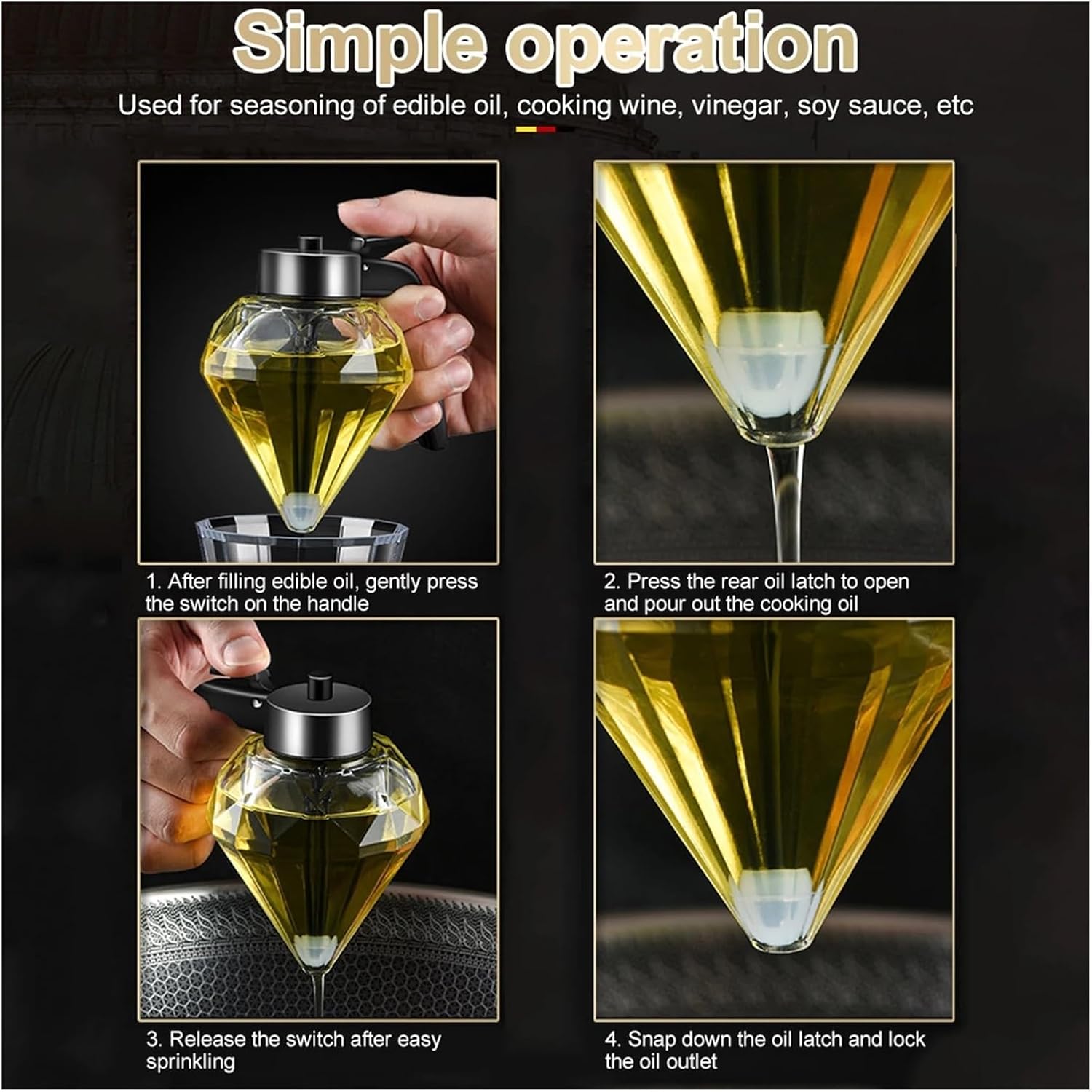 Simple operation

Used for seasoning of edible oil, cooking wine, vinegar, soy sauce, etc

1. After filling edible oil, gently press the switch on the handle

2. Press the rear oil latch to open and pour out the cooking oil

3. Release the switch after easy sprinkling

4. Snap down the oil latch and lock the oil outlet