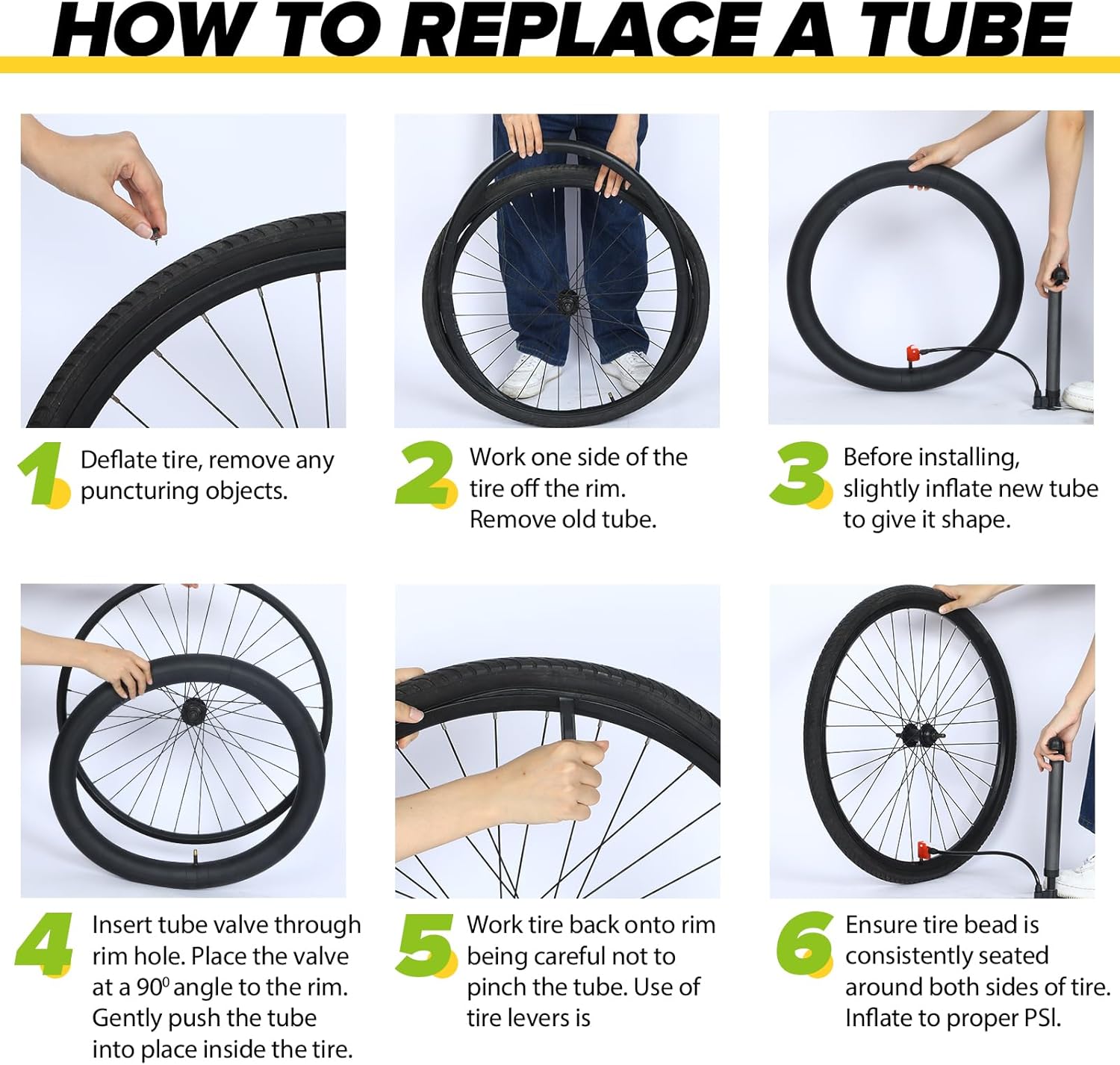 HOW TO REPLACE A TUBE

1 Deflate tire, remove any puncturing objects.

2 Work one side of the tire off the rim. Remove old tube.

3 Before installing, slightly inflate new tube to give it shape.

4 Insert tube valve through rim hole. Place the valve at a $90^0$ angle to the rim. Gently push the tube into place inside the tire.

5 Work tire back onto rim being careful not to pinch the tube. Use of tire levers is

6 Ensure tire bead is consistently seated around both sides of tire. Inflate to proper PSI.