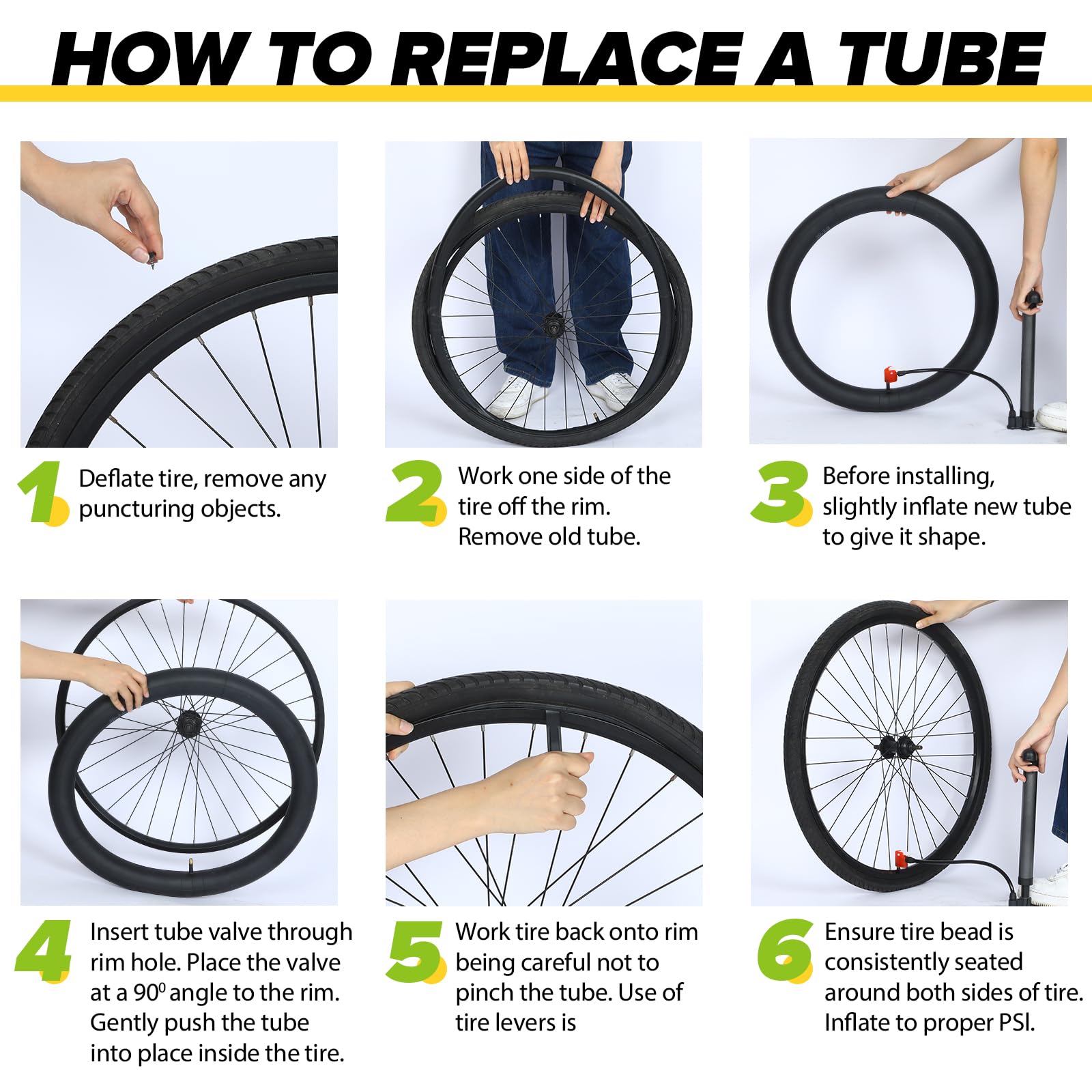 HOW TO REPLACE A TUBE

1 Deflate tire, remove any puncturing objects.

2 Work one side of the tire off the rim. Remove old tube.

3 Before installing, slightly inflate new tube to give it shape.

4 Insert tube valve through rim hole. Place the valve at a $90^0$ angle to the rim. Gently push the tube into place inside the tire.

5 Work tire back onto rim being careful not to pinch the tube. Use of tire levers is

6 Ensure tire bead is consistently seated around both sides of tire. Inflate to proper PSI.