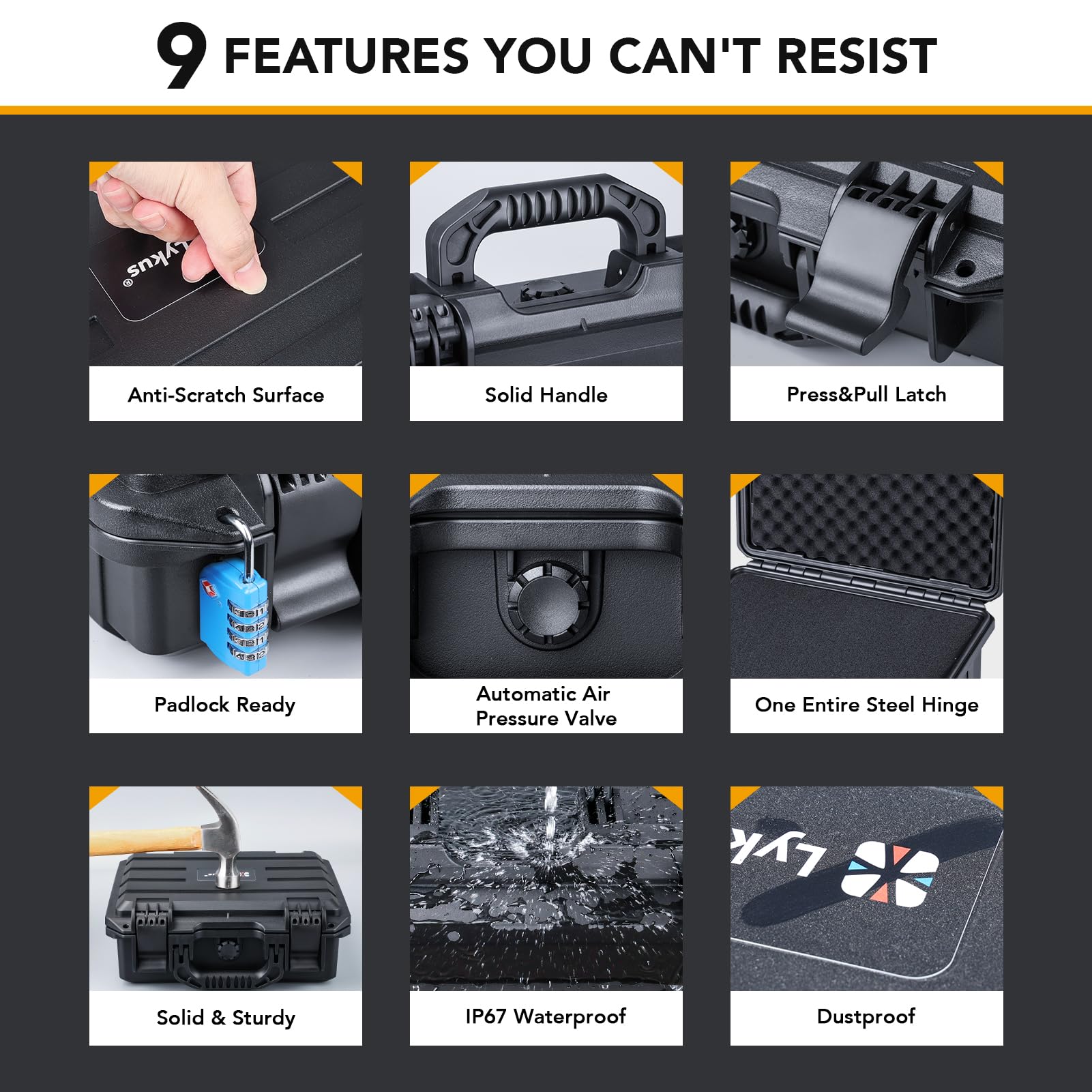 9 FEATURES YOU CAN'T RESIST

Lykus®

Anti-Scratch Surface

Solid Handle

Press&Pull Latch

Padlock Ready

Automatic Air Pressure Valve

One Entire Steel Hinge

Solid & Sturdy

IP67 Waterproof

Lyk

Dustproof