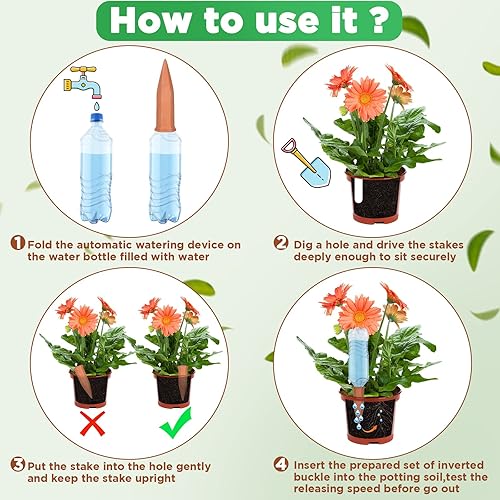 How to use it ?

1 Fold the automatic watering device on the water bottle filled with water

2 Dig a hole and drive the stakes deeply enough to sit securely

3 Put the stake into the hole gently and keep the stake upright

4 Insert the prepared set of inverted buckle into the potting soil,test the releasing speed before go out