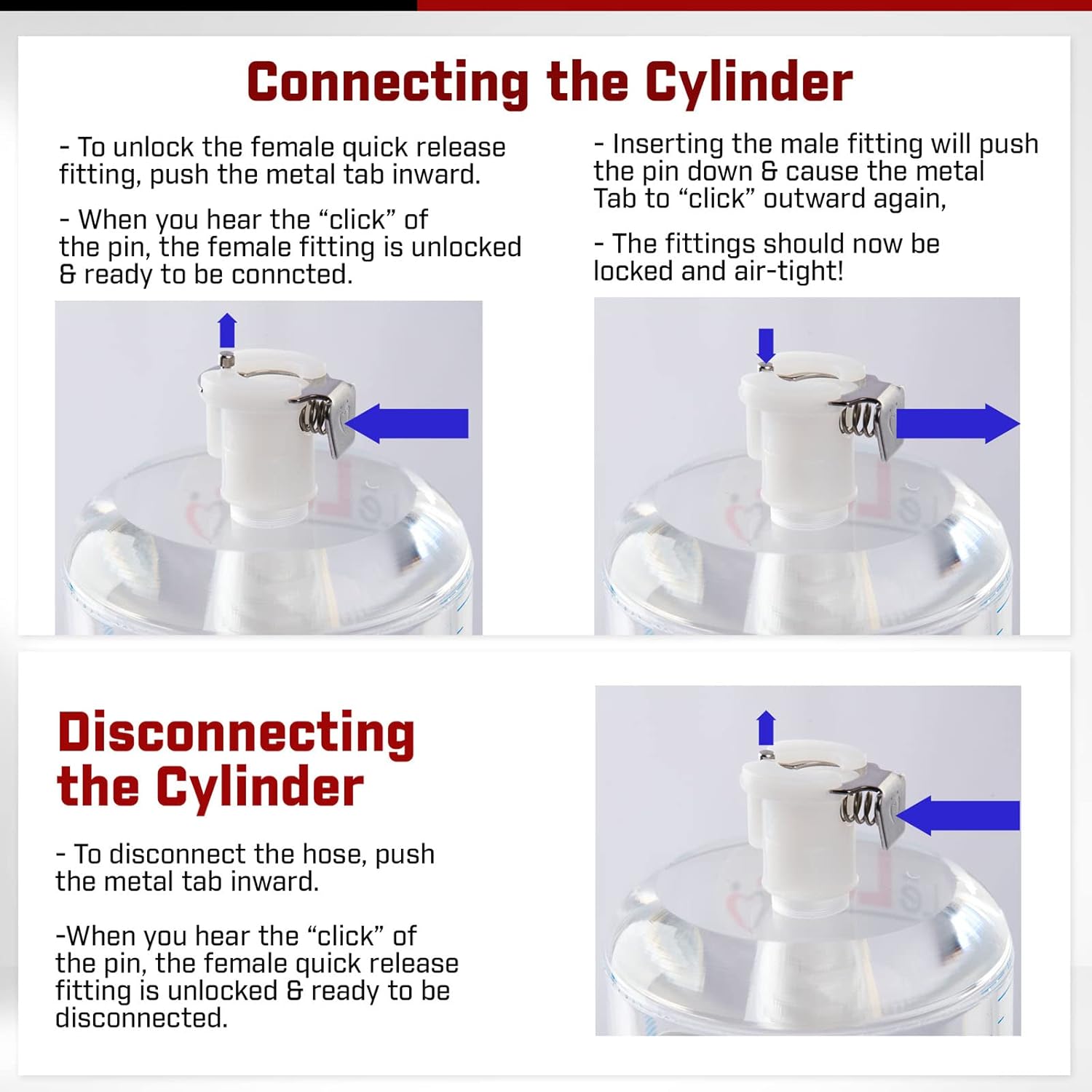 Connecting the Cylinder

- To unlock the female quick release fitting, push the metal tab inward.

- When you hear the “click” of the pin, the female fitting is unlocked & ready to be conncted.

- Inserting the male fitting will push the pin down & cause the metal Tab to “click” outward again,

- The fittings should now be locked and air-tight!

Disconnecting the Cylinder

- To disconnect the hose, push the metal tab inward.

-When you hear the “click” of the pin, the female quick release fitting is unlocked & ready to be disconnected.