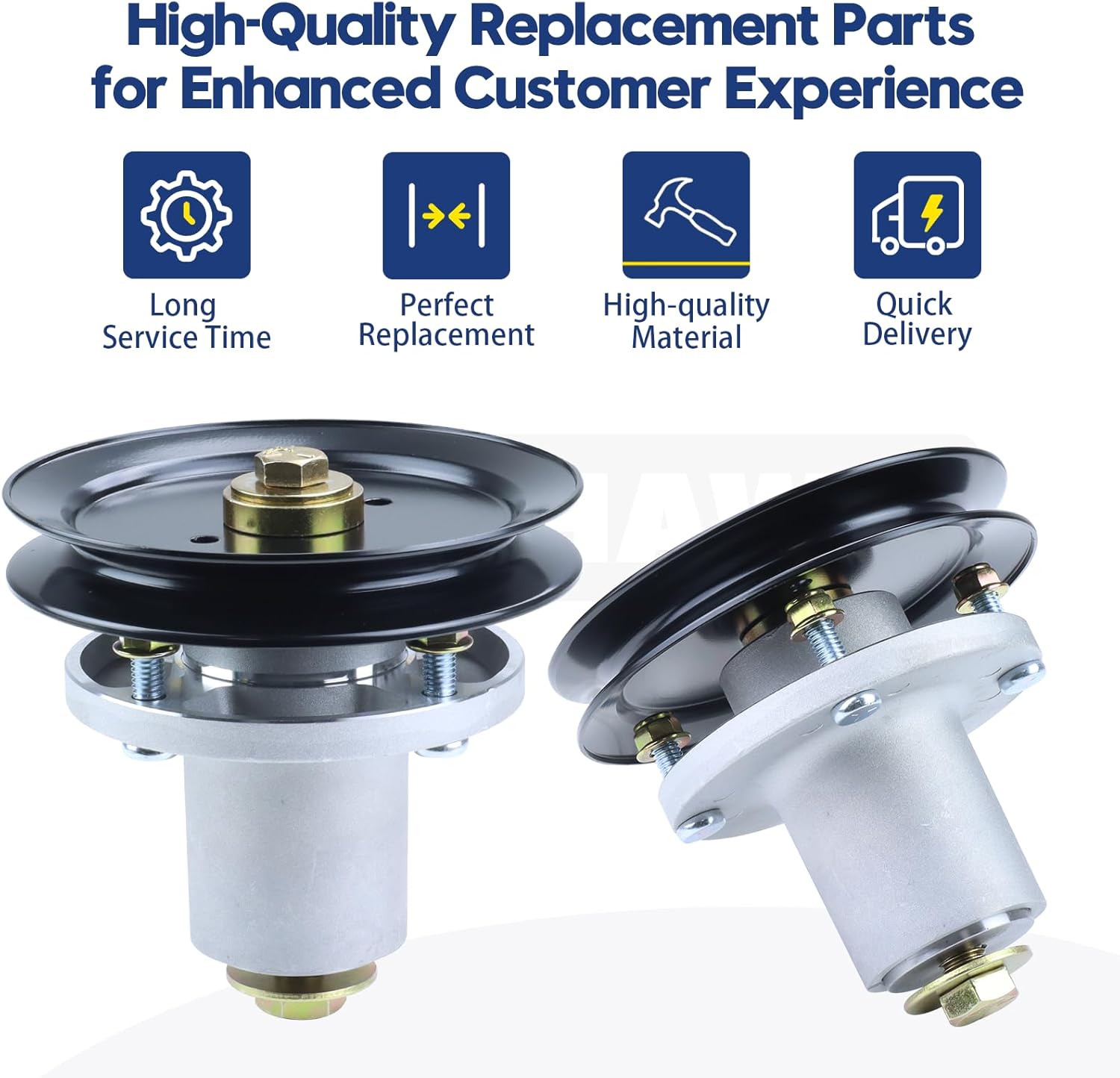 High-Quality Replacement Parts for Enhanced Customer Experience

Long Service Time

Perfect Replacement

High-quality Material

Quick Delivery