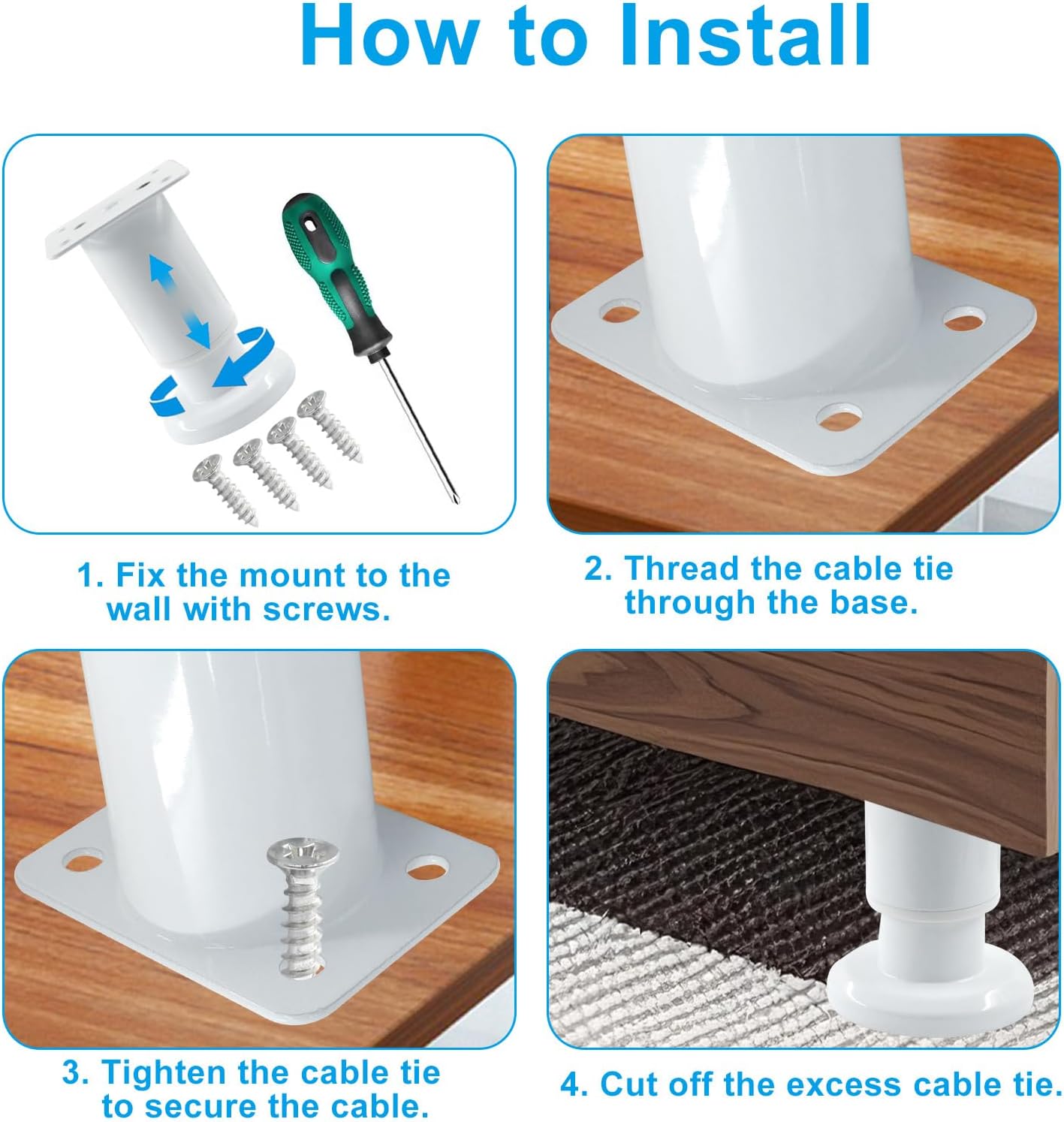 How to Install

1. Fix the mount to the wall with screws.

2. Thread the cable tie through the base.

3. Tighten the cable tie to secure the cable.

4. Cut off the excess cable tie.