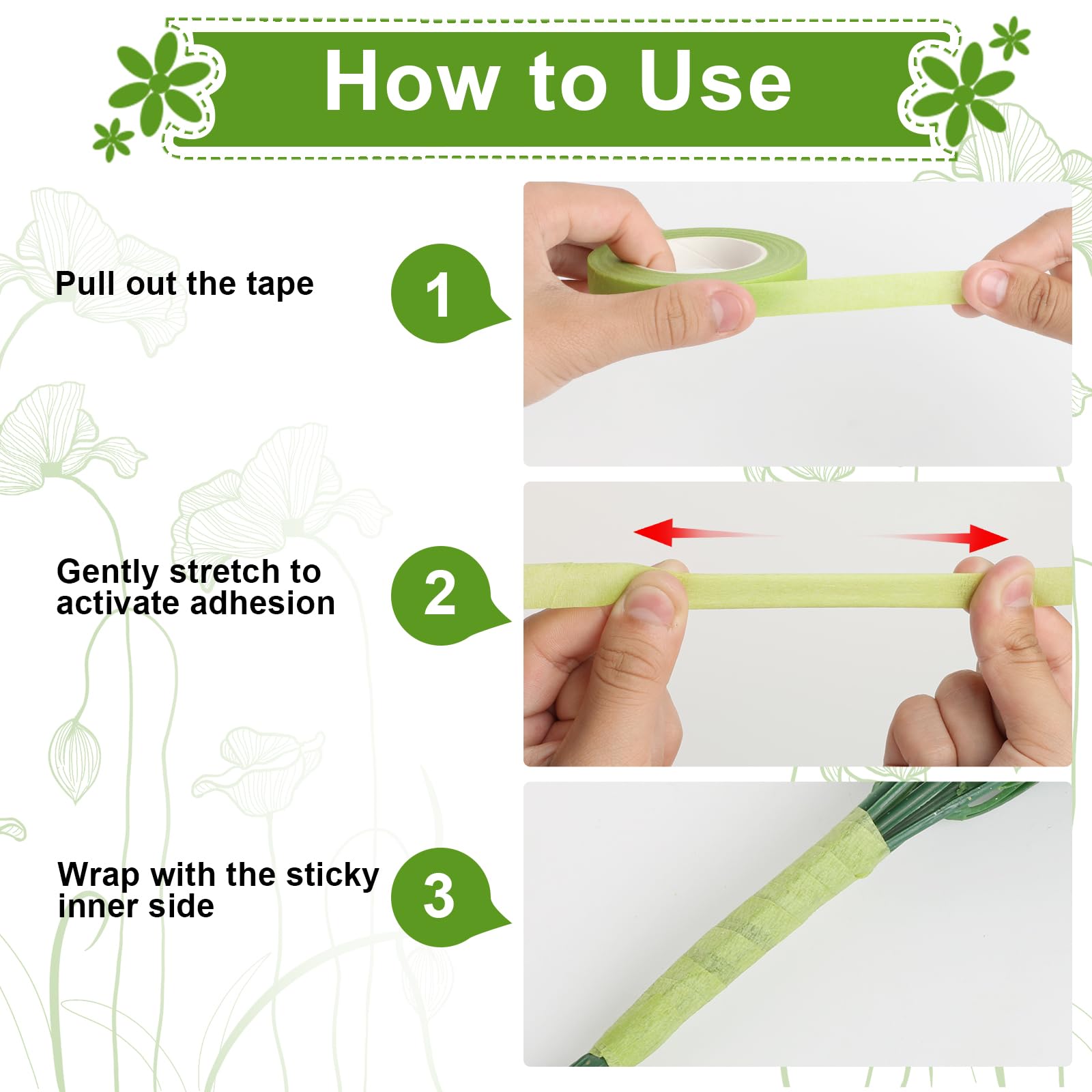 How to Use

Pull out the tape

1

Gently stretch to activate adhesion

2

Wrap with the sticky inner side

3