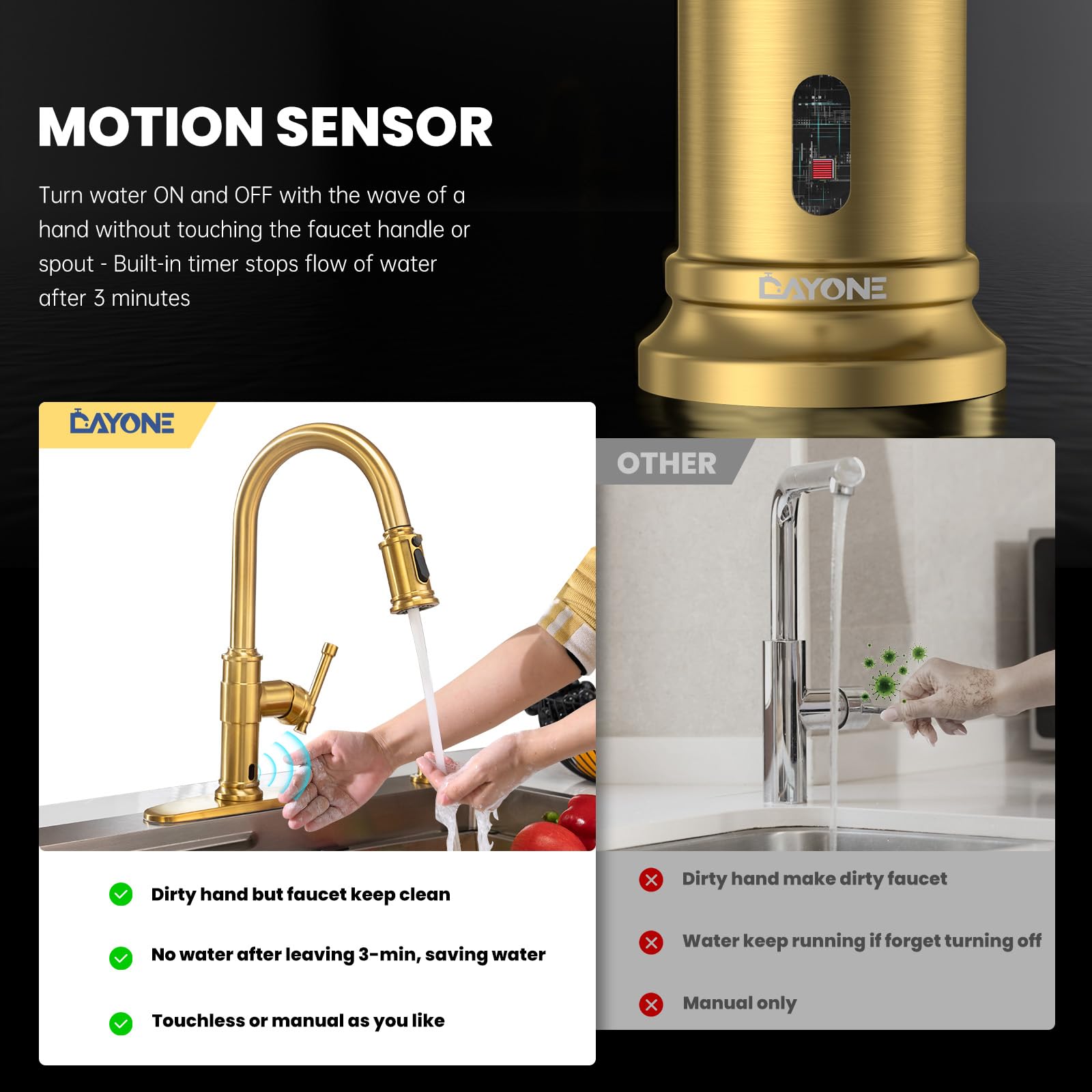 MOTION SENSOR

Turn water ON and OFF with the wave of a hand without touching the faucet handle or spout - Built-in timer stops flow of water after 3 minutes

DAYONE

DAYONE

Dirty hand but faucet keep clean

No water after leaving 3-min, saving water

Touchless or manual as you like

OTHER

Dirty hand make dirty faucet

Water keep running if forget turning off

Manual only