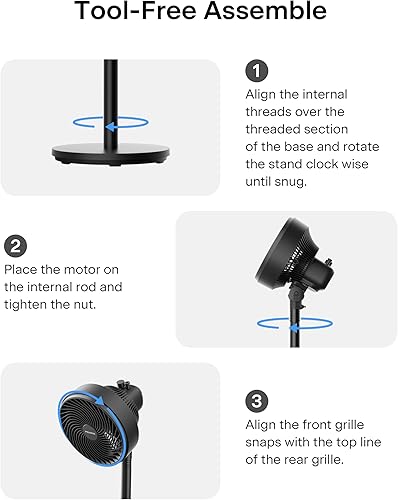 Tool-Free Assemble

1
Align the internal threads over the threaded section of the base and rotate the stand clock wise until snug.

2
Place the motor on the internal rod and tighten the nut.

3
Align the front grille snaps with the top line of the rear grille.