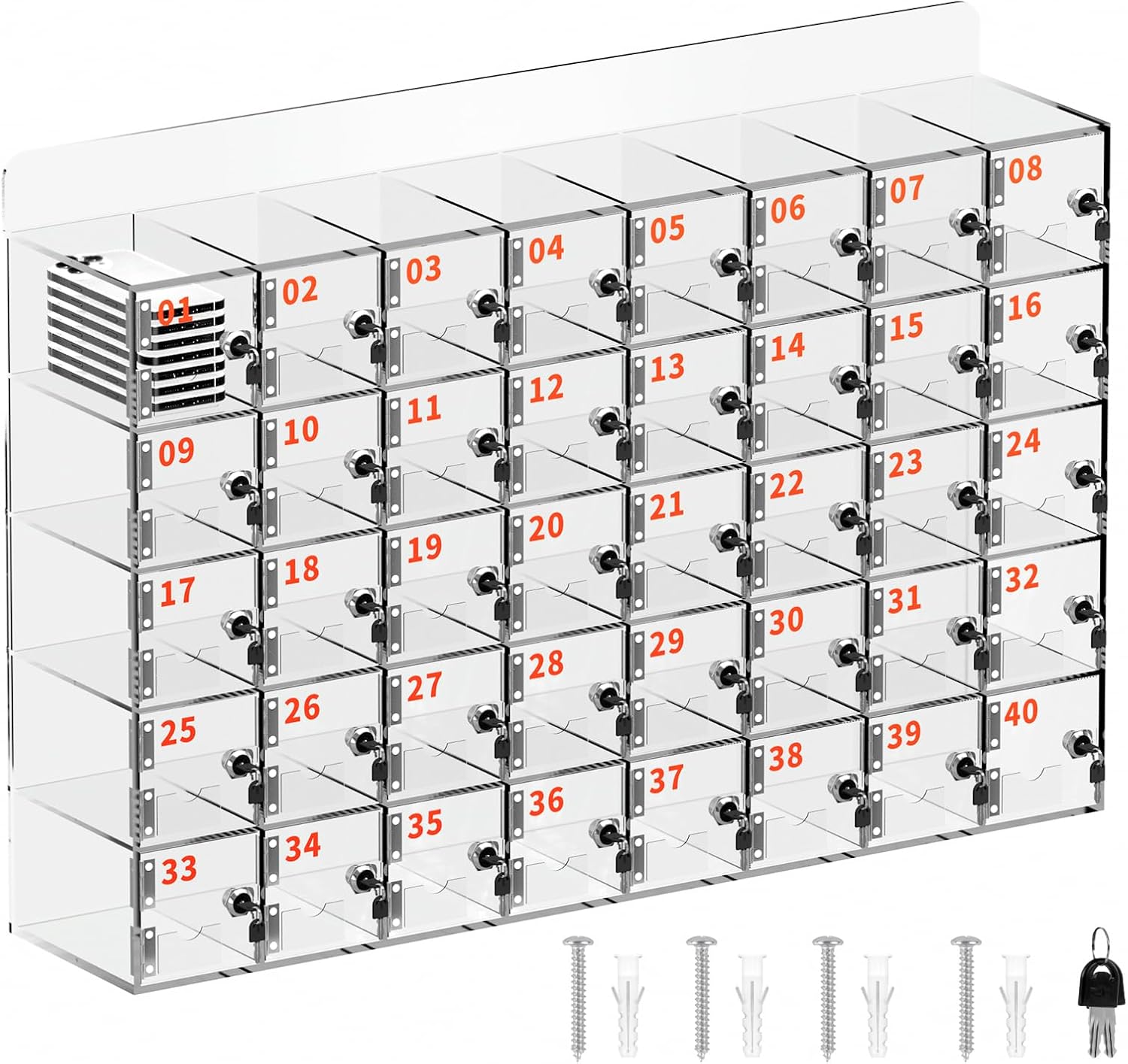 01 02 03 04 05 06 07 08
09 10 11 12 13 14 15 16
17 18 19 20 21 22 23 24
25 26 27 28 29 30 31 32
33 34 35 36 37 38 39 40