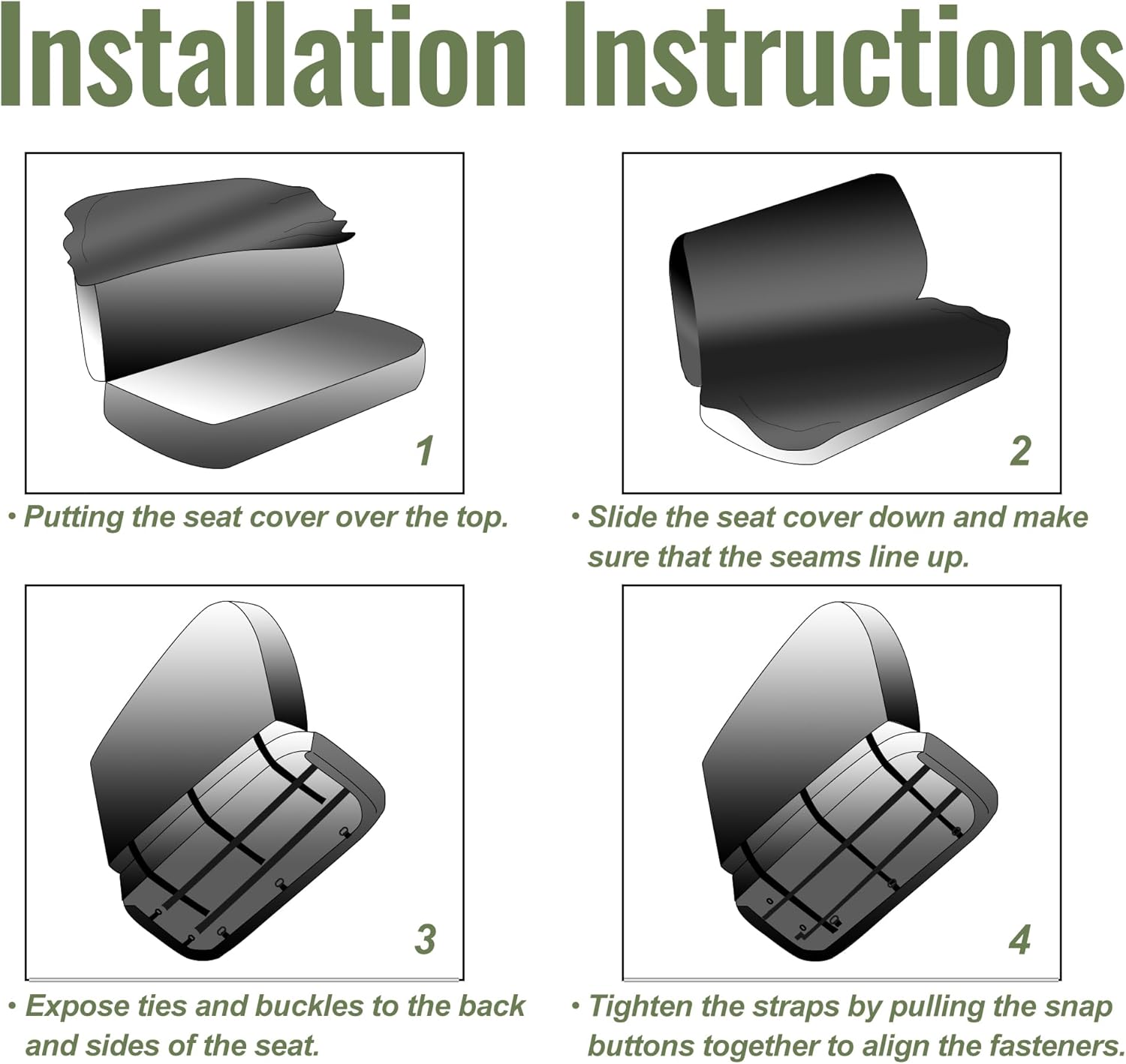 Installation Instructions

1

• Putting the seat cover over the top.

2

• Slide the seat cover down and make sure that the seams line up.

3

• Expose ties and buckles to the back and sides of the seat.

4

• Tighten the straps by pulling the snap buttons together to align the fasteners.