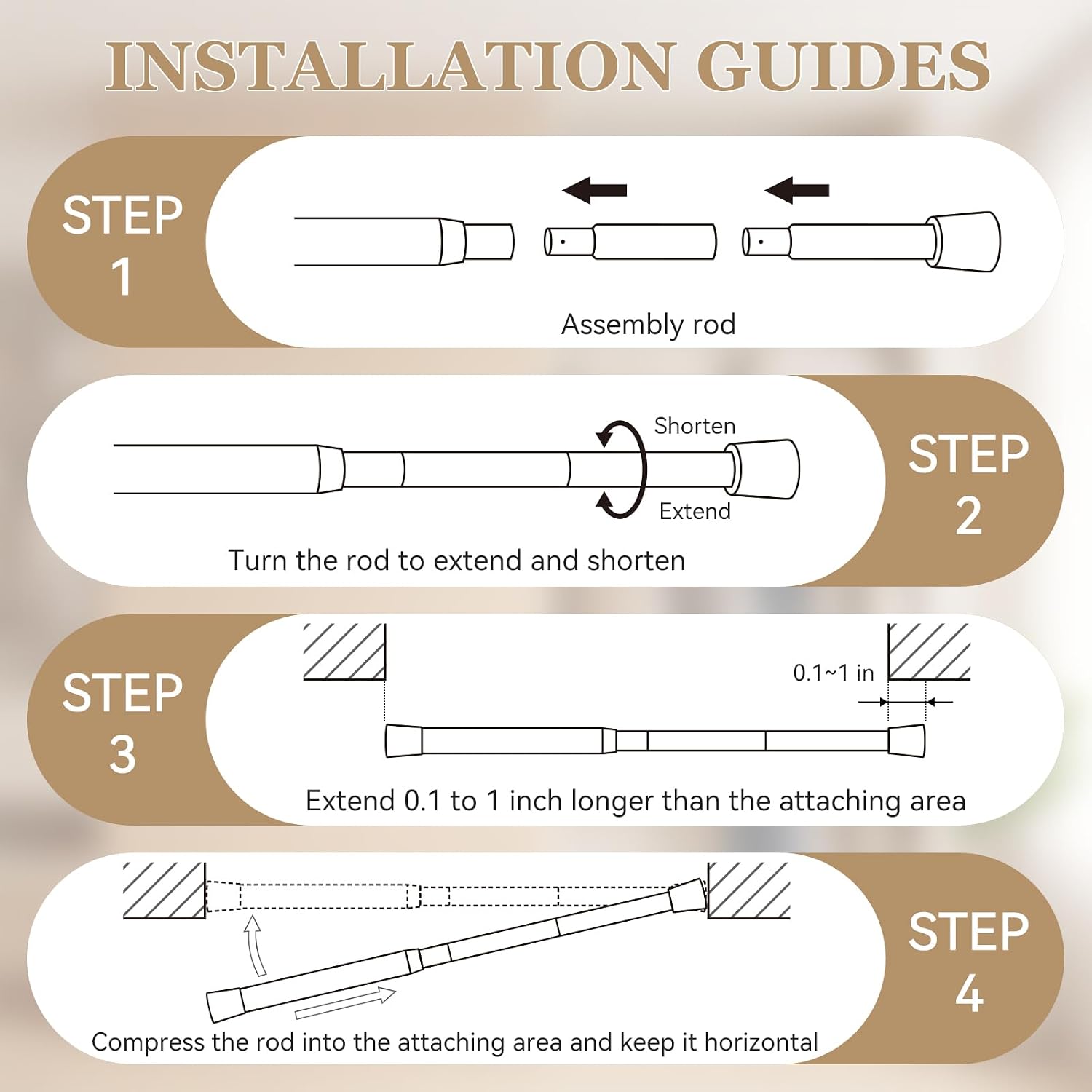 INSTALLATION GUIDES

STEP 1

Assembly rod

Shorten

Extend

Turn the rod to extend and shorten

STEP 2

STEP 3

0.1~1 in

Extend 0.1 to 1 inch longer than the attaching area

Compress the rod into the attaching area and keep it horizontal

STEP 4