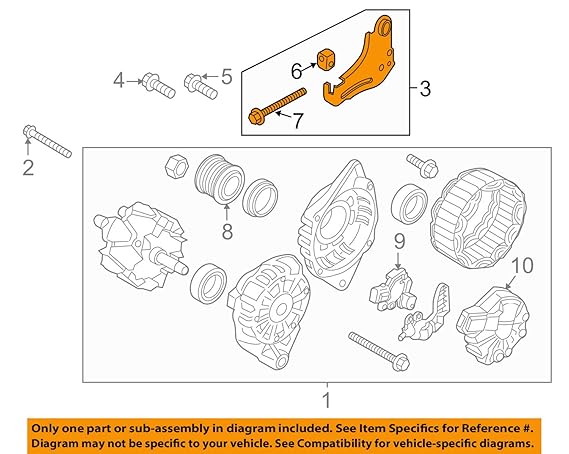 4
5
6
3
7
2
8
9
10
1

Only one part or sub-assembly in diagram included. See Item Specifics for Reference #. Diagram may not be specific to your vehicle. See Compatibility for vehicle-specific diagrams.