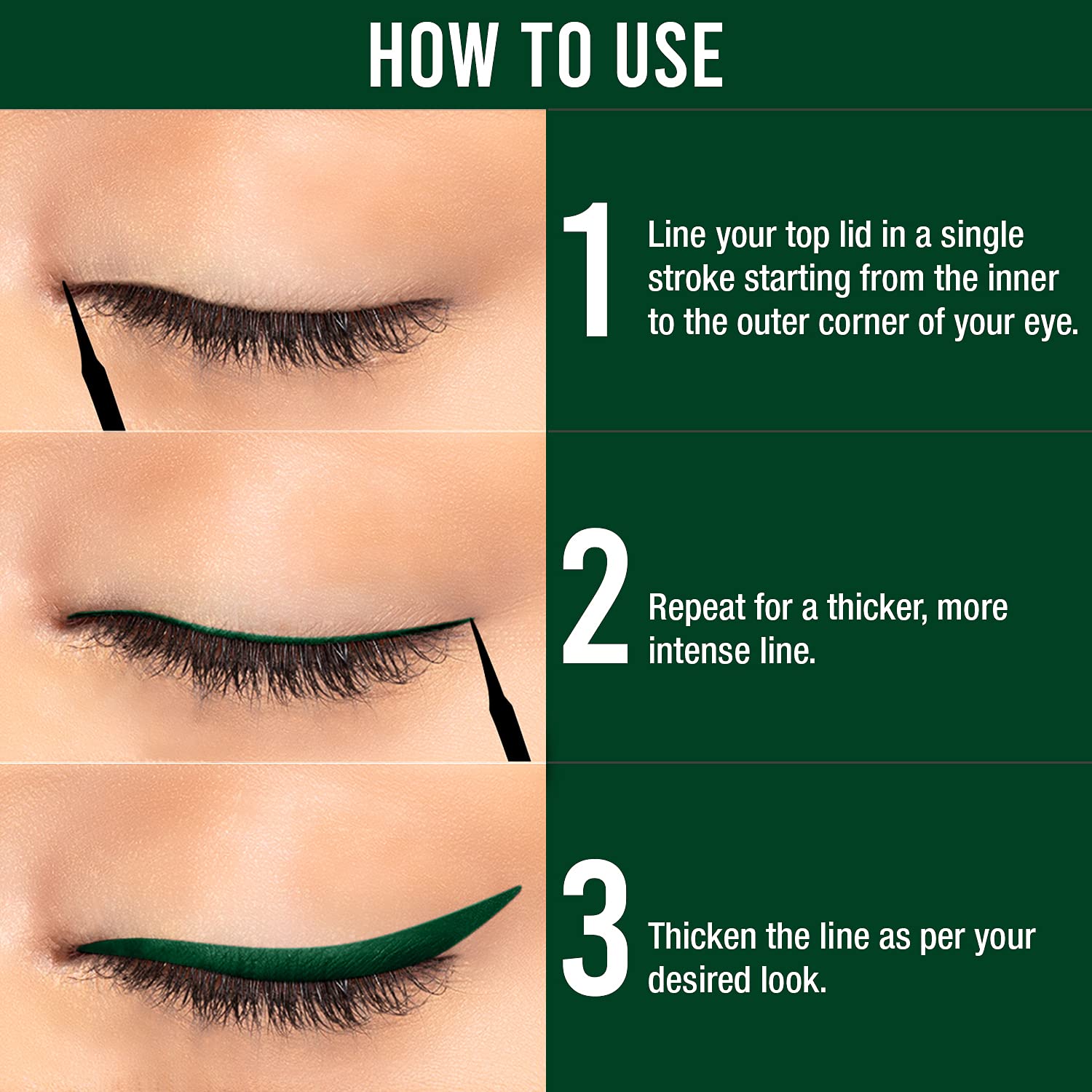 HOW TO USE

1 Line your top lid in a single stroke starting from the inner to the outer corner of your eye.

2 Repeat for a thicker, more intense line.

3 Thicken the line as per your desired look.