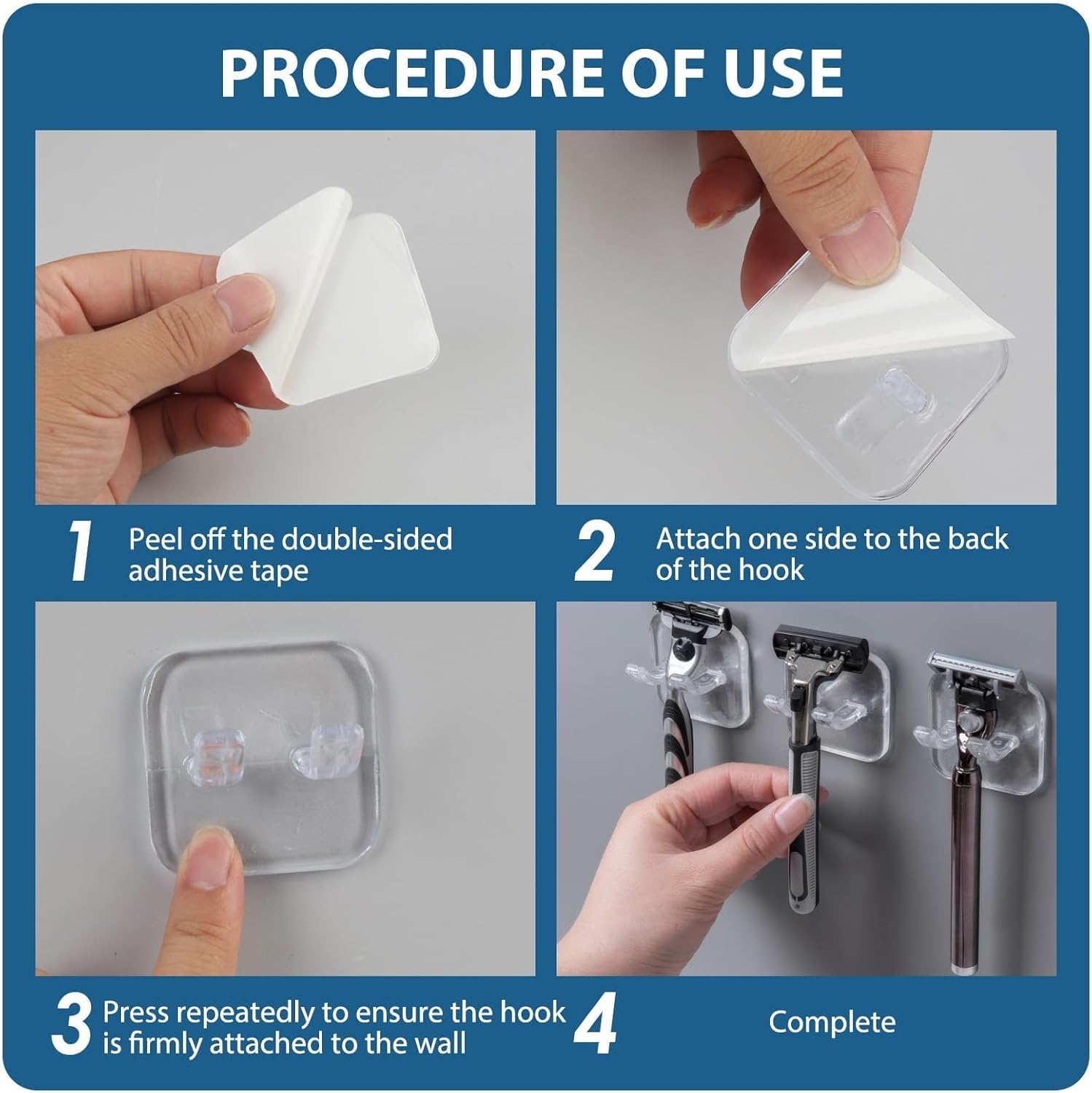 PROCEDURE OF USE

1 Peel off the double-sided adhesive tape

2 Attach one side to the back of the hook

3 Press repeatedly to ensure the hook is firmly attached to the wall

4 Complete