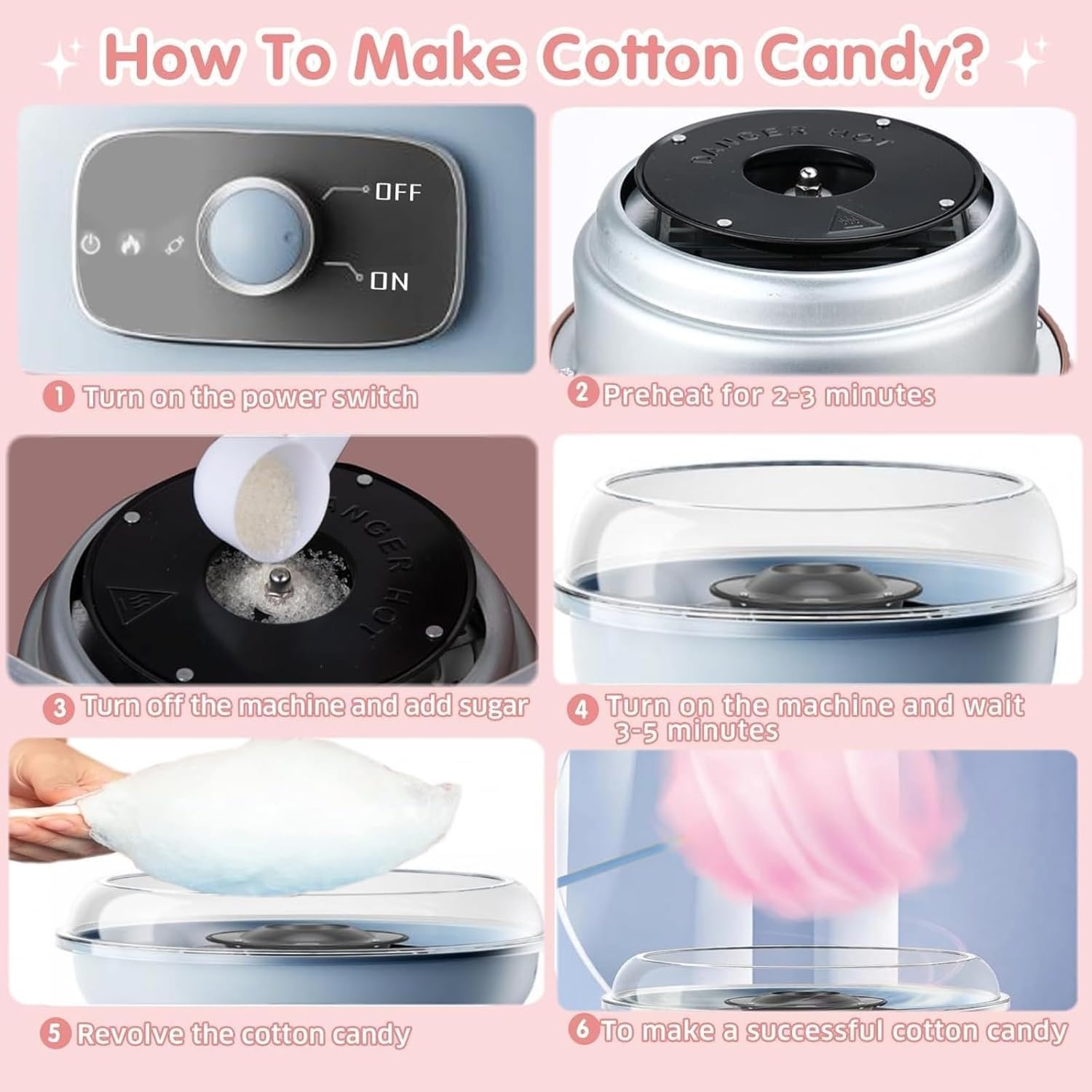 How To Make Cotton Candy?

OFF

ON

DANGER HOT

1 Turn on the power switch

2 Preheat for 2-3 minutes

DANGER HOT

3 Turn off the machine and add sugar

4 Turn on the machine and wait 3-5 minutes

5 Revolve the cotton candy

6 To make a successful cotton candy