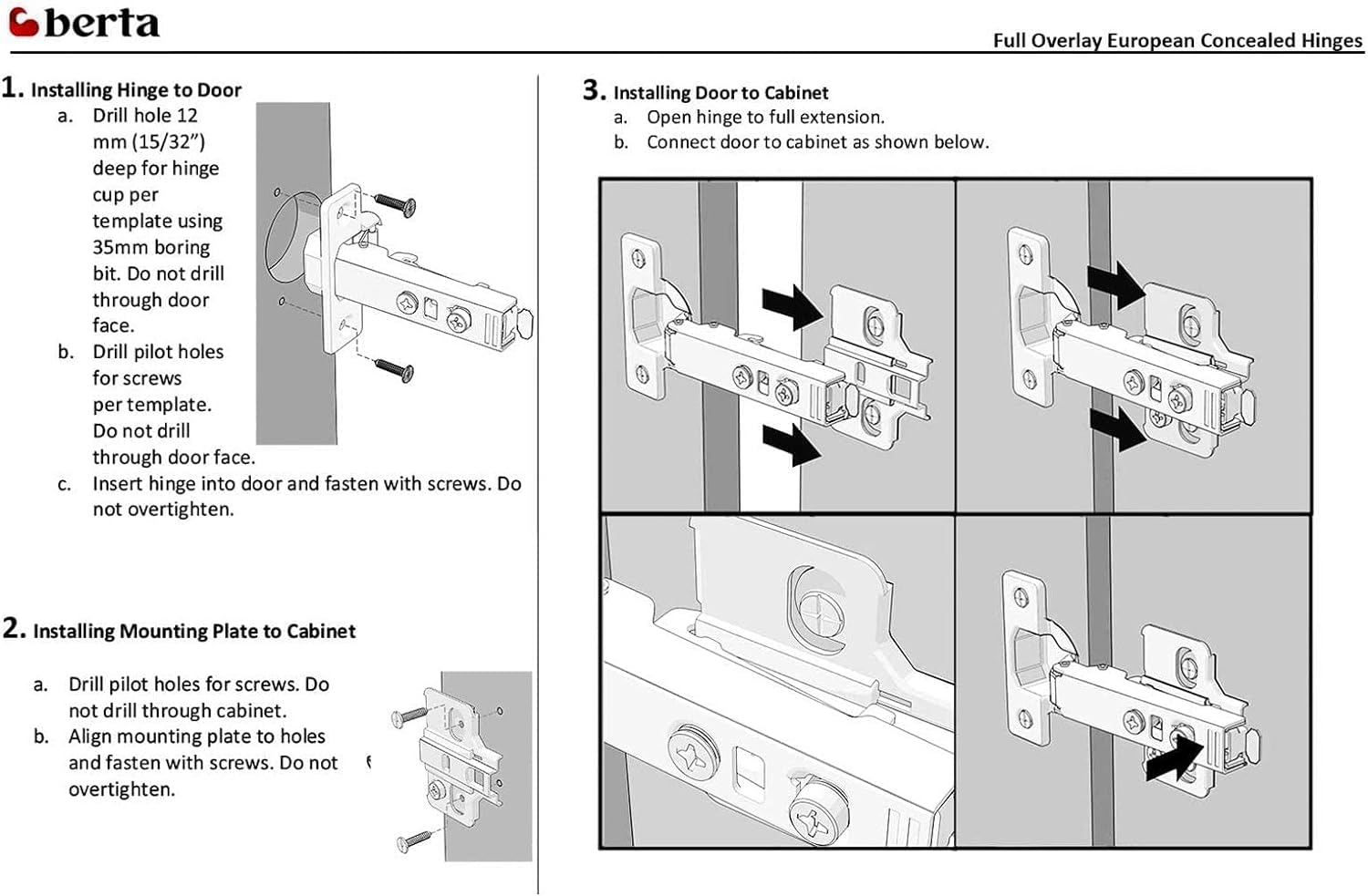 berta

Full Overlay European Concealed Hinges

1. Installing Hinge to Door

a. Drill hole 12 mm (15/32") deep for hinge cup per template using 35mm boring bit. Do not drill through door face.

b. Drill pilot holes for screws per template. Do not drill through door face.

c. Insert hinge into door and fasten with screws. Do not overtighten.

2. Installing Mounting Plate to Cabinet

a. Drill pilot holes for screws. Do not drill through cabinet.

b. Align mounting plate to holes and fasten with screws. Do not overtighten.

3. Installing Door to Cabinet

a. Open hinge to full extension.

b. Connect door to cabinet as shown below.