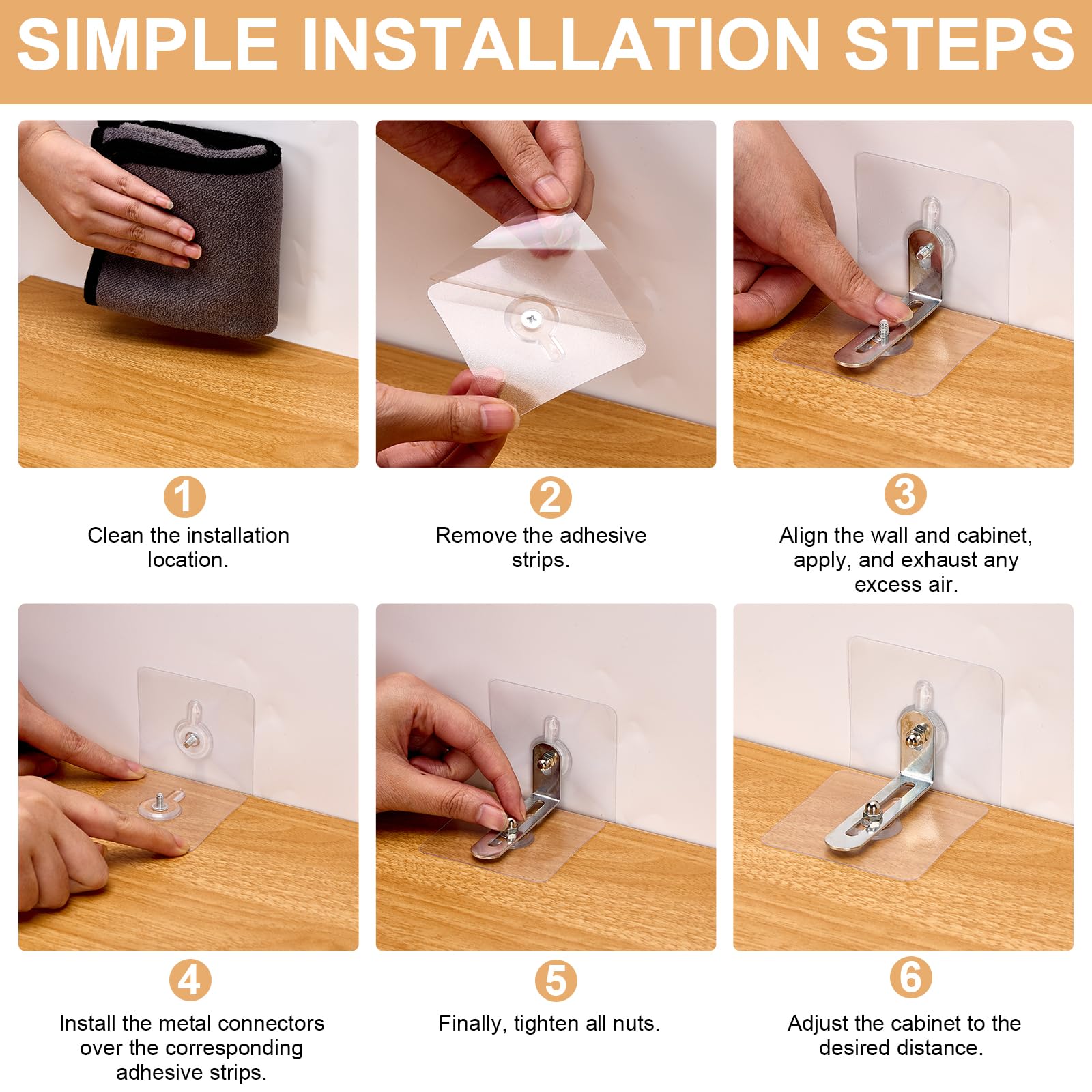 SIMPLE INSTALLATION STEPS

1
Clean the installation location.

2
Remove the adhesive strips.

3
Align the wall and cabinet, apply, and exhaust any excess air.

4
Install the metal connectors over the corresponding adhesive strips.

5
Finally, tighten all nuts.

6
Adjust the cabinet to the desired distance.