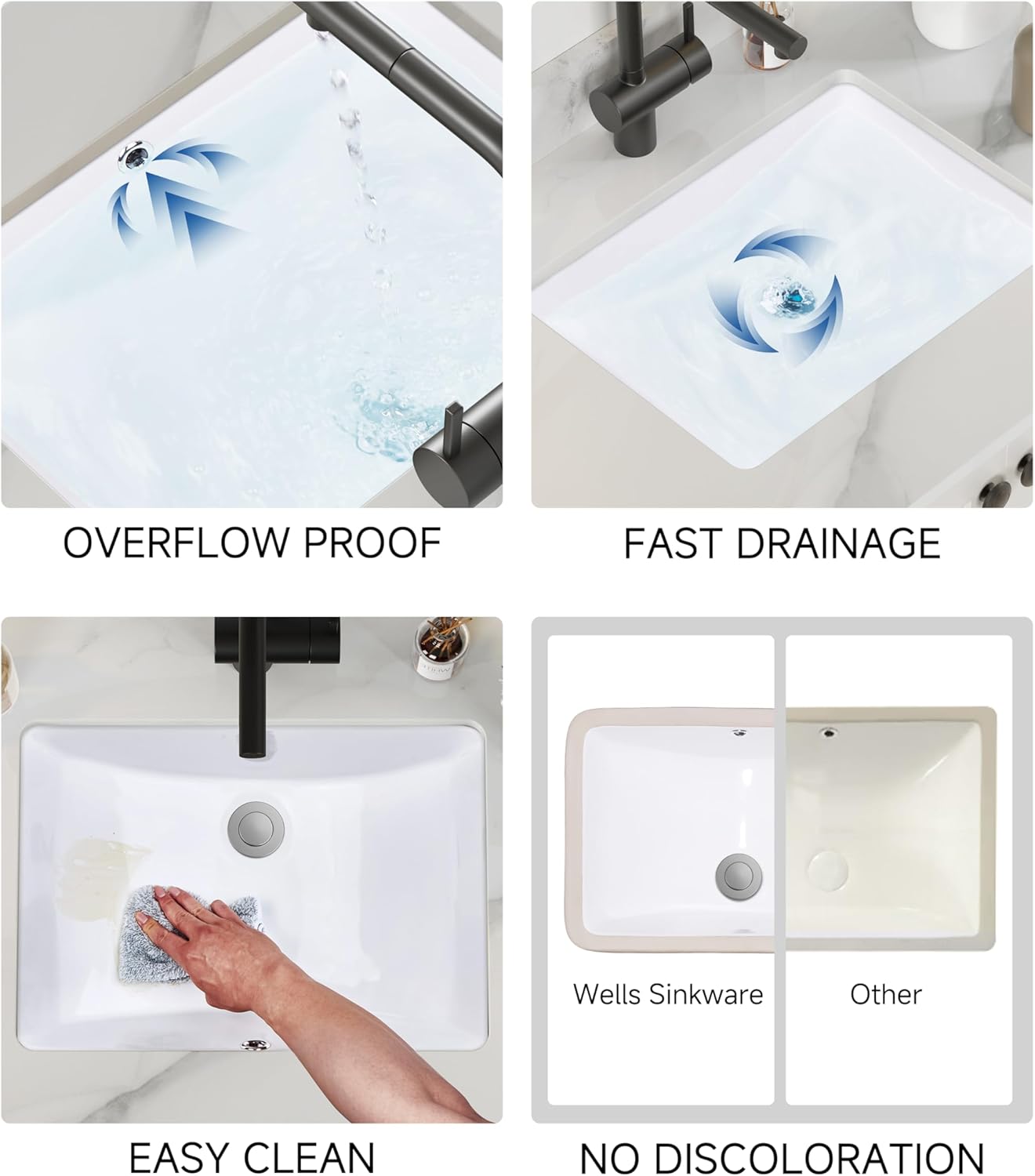 OVERFLOW PROOF

FAST DRAINAGE

EASY CLEAN

Wells Sinkware

Other

NO DISCOLORATION