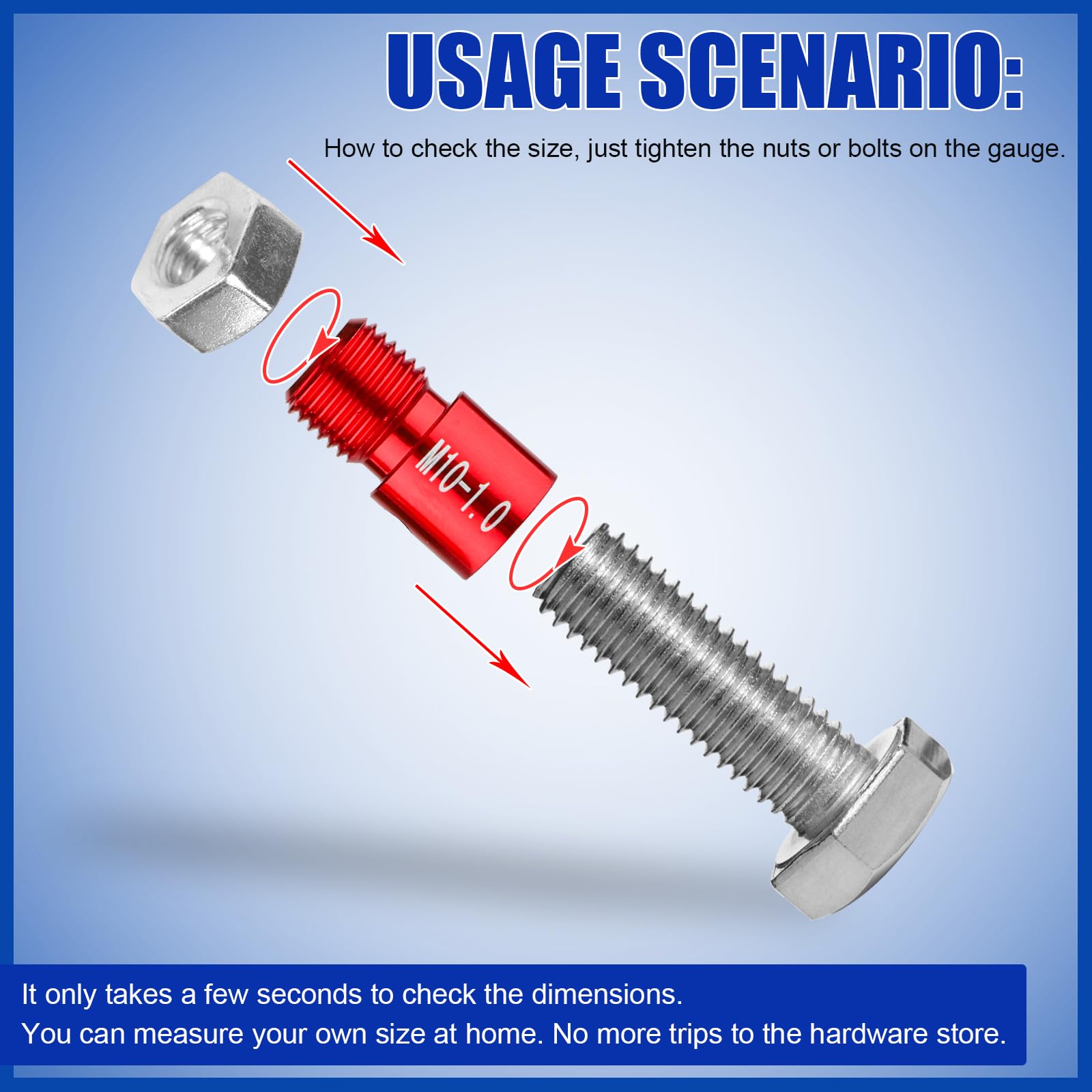 USAGE SCENARIO:

How to check the size, just tighten the nuts or bolts on the gauge.

M10-1.0

It only takes a few seconds to check the dimensions.
You can measure your own size at home. No more trips to the hardware store.