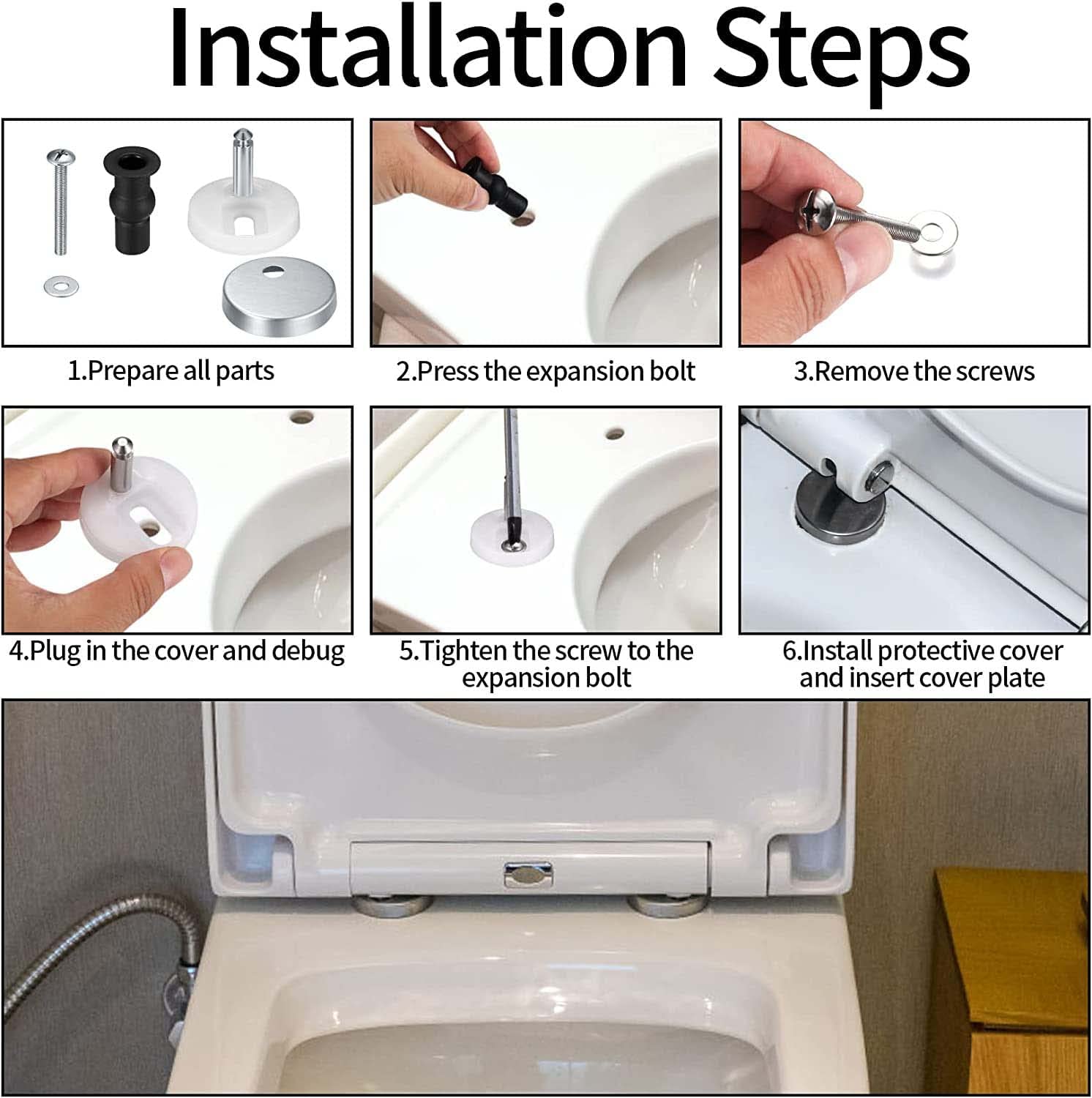 Installation Steps

1.Prepare all parts

2.Press the expansion bolt

3.Remove the screws

4.Plug in the cover and debug

5.Tighten the screw to the expansion bolt

6.Install protective cover and insert cover plate