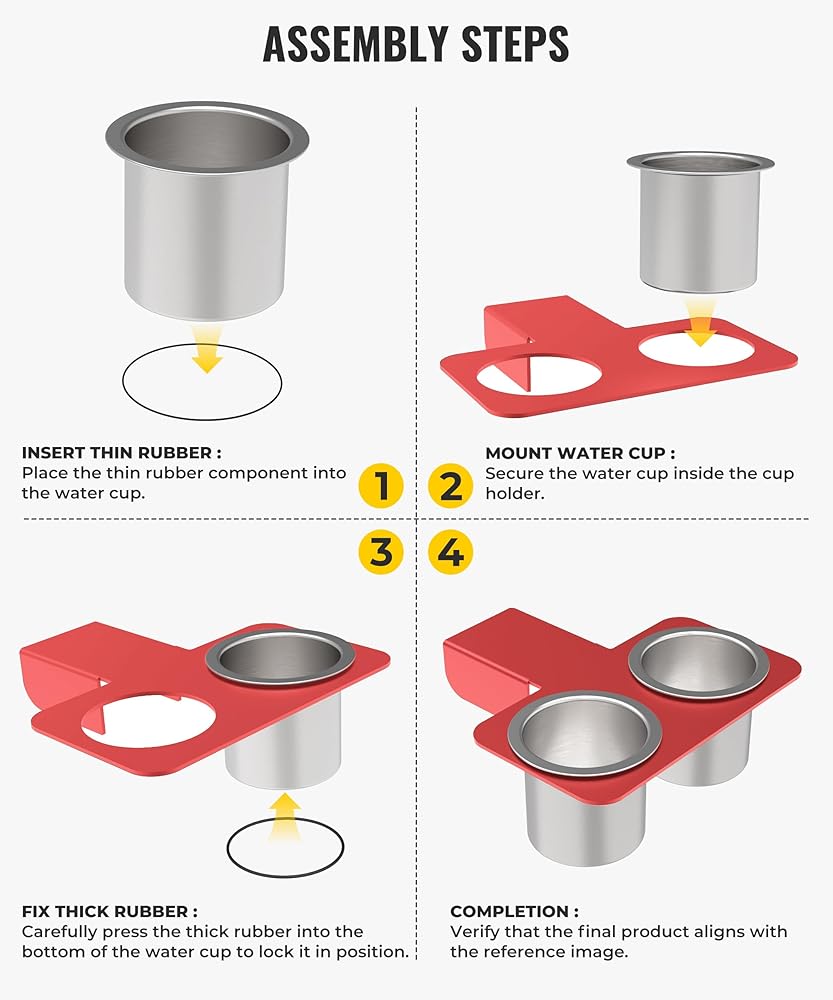 ASSEMBLY STEPS

INSERT THIN RUBBER :
Place the thin rubber component into the water cup.

1

2

MOUNT WATER CUP :
Secure the water cup inside the cup holder.

3

4

FIX THICK RUBBER :
Carefully press the thick rubber into the bottom of the water cup to lock it in position.

COMPLETION :
Verify that the final product aligns with the reference image.