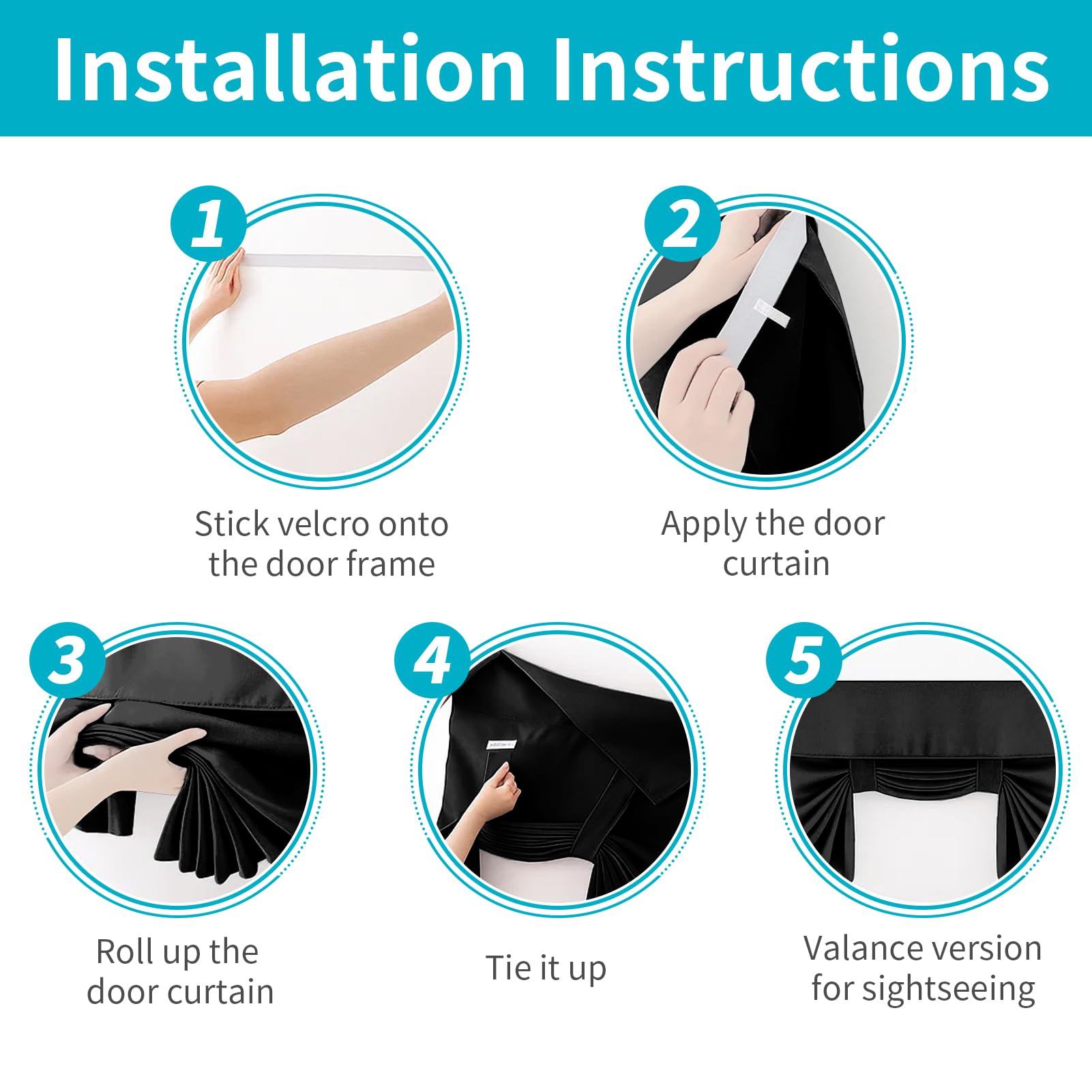 Installation Instructions

1

Stick velcro onto the door frame

2

Apply the door curtain

3

Roll up the door curtain

4

Tie it up

5

Valance version for sightseeing