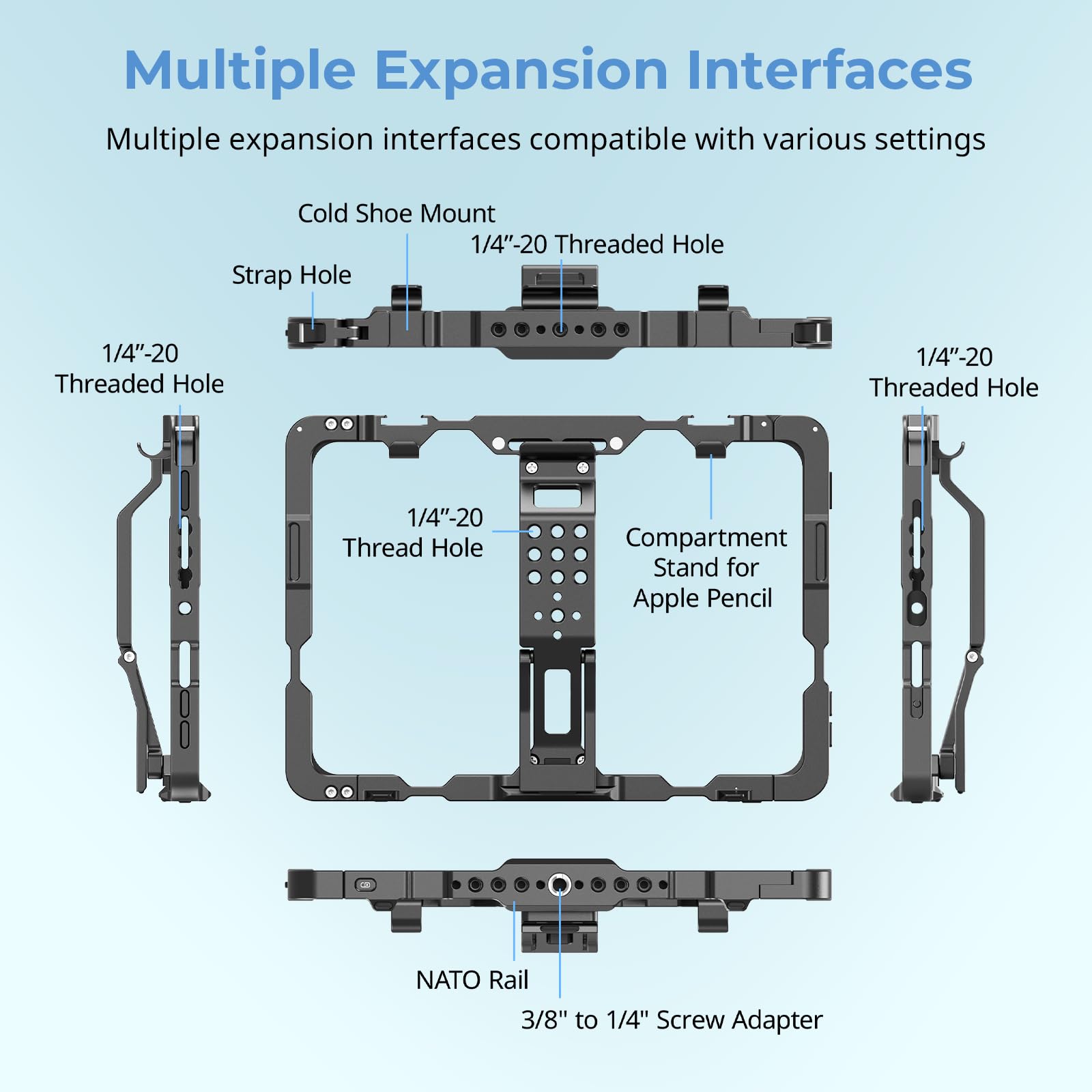 Multiple Expansion Interfaces

Multiple expansion interfaces compatible with various settings

Cold Shoe Mount

1/4”-20 Threaded Hole

Strap Hole

1/4”-20 Threaded Hole

1/4”-20 Threaded Hole

1/4”-20 Thread Hole

Compartment Stand for Apple Pencil

NATO Rail

3/8" to 1/4" Screw Adapter