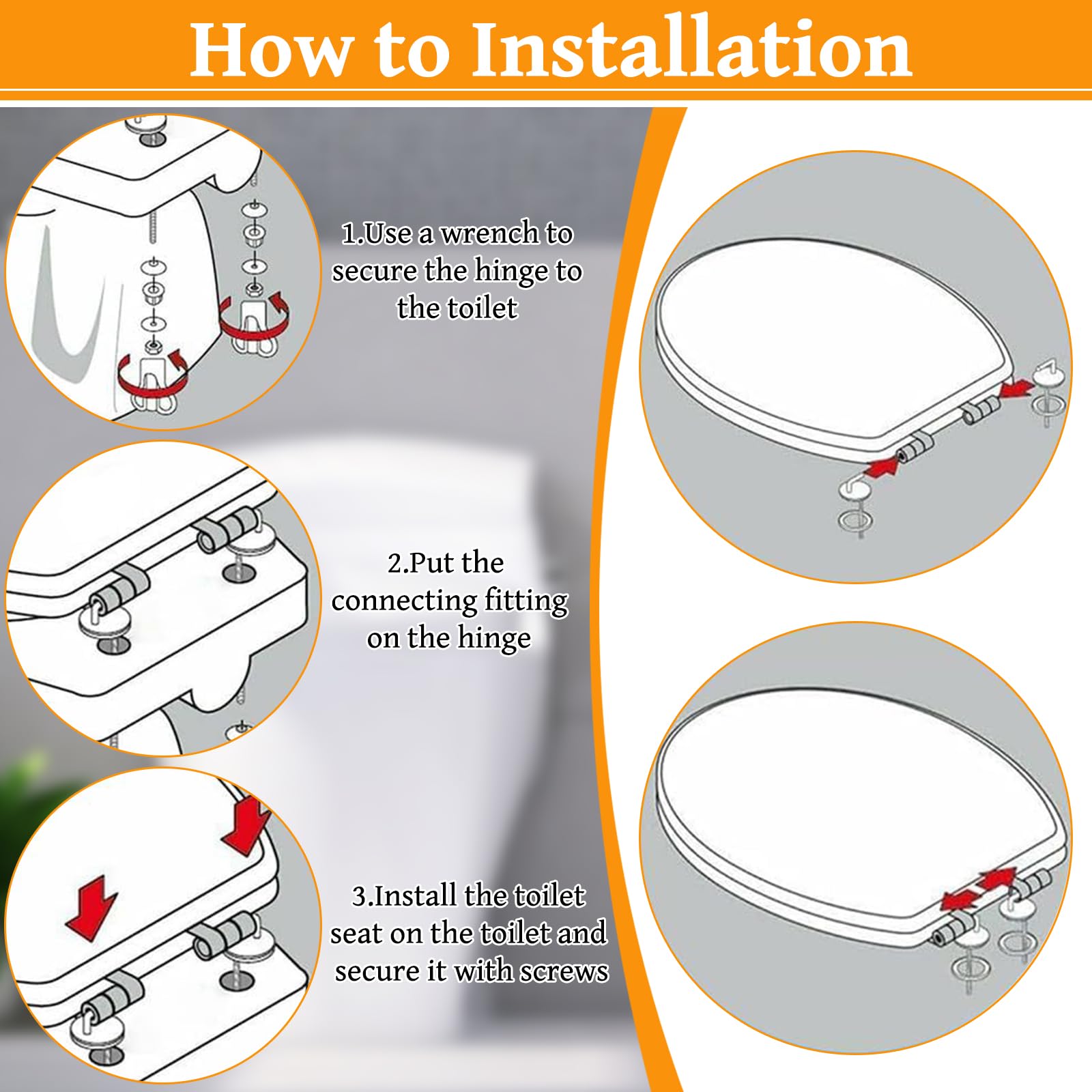 How to Installation

1.Use a wrench to secure the hinge to the toilet

2.Put the connecting fitting on the hinge

3.Install the toilet seat on the toilet and secure it with screws