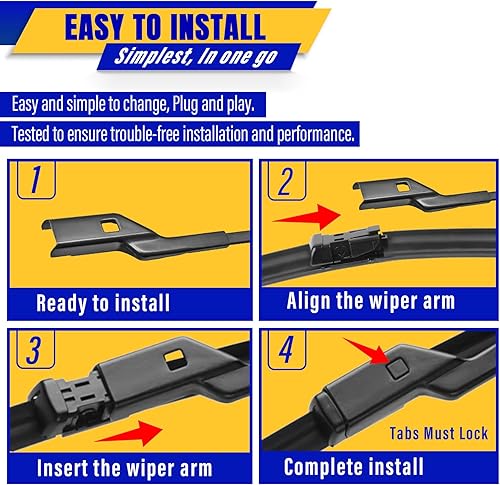 EASY TO INSTALL
Simplest, In one go

Easy and simple to change, Plug and play.

Tested to ensure trouble-free installation and performance.

1
Ready to install

2
Align the wiper arm

3
Insert the wiper arm

4
Tabs Must Lock
Complete install