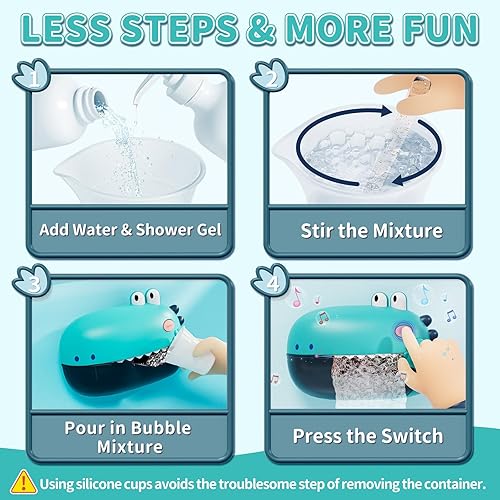 LESS STEPS & MORE FUN

1

Add Water & Shower Gel

2

Stir the Mixture

3

Pour in Bubble Mixture

4

Press the Switch

Using silicone cups avoids the troublesome step of removing the container.