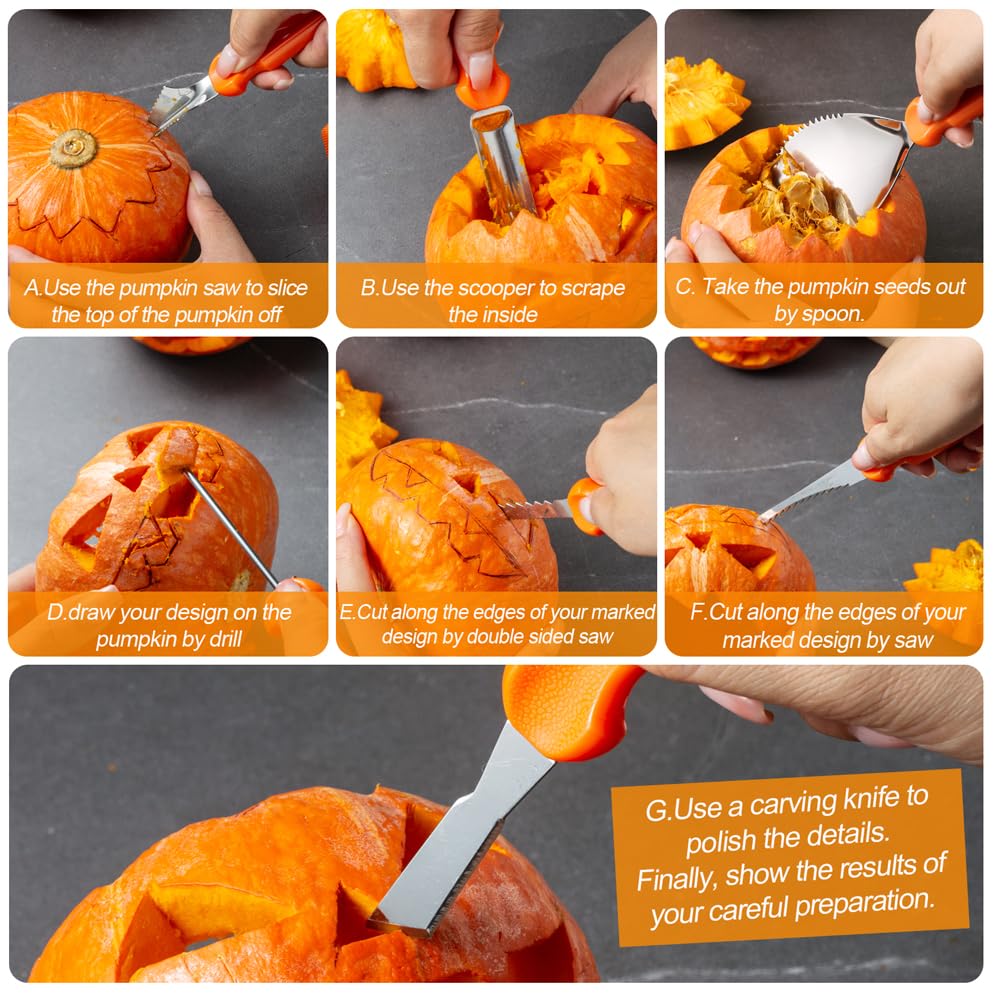 A.Use the pumpkin saw to slice the top of the pumpkin off

B.Use the scooper to scrape the inside

C. Take the pumpkin seeds out by spoon.

D.draw your design on the pumpkin by drill

E.Cut along the edges of your marked design by double sided saw

F.Cut along the edges of your marked design by saw

G.Use a carving knife to polish the details.
Finally, show the results of your careful preparation.