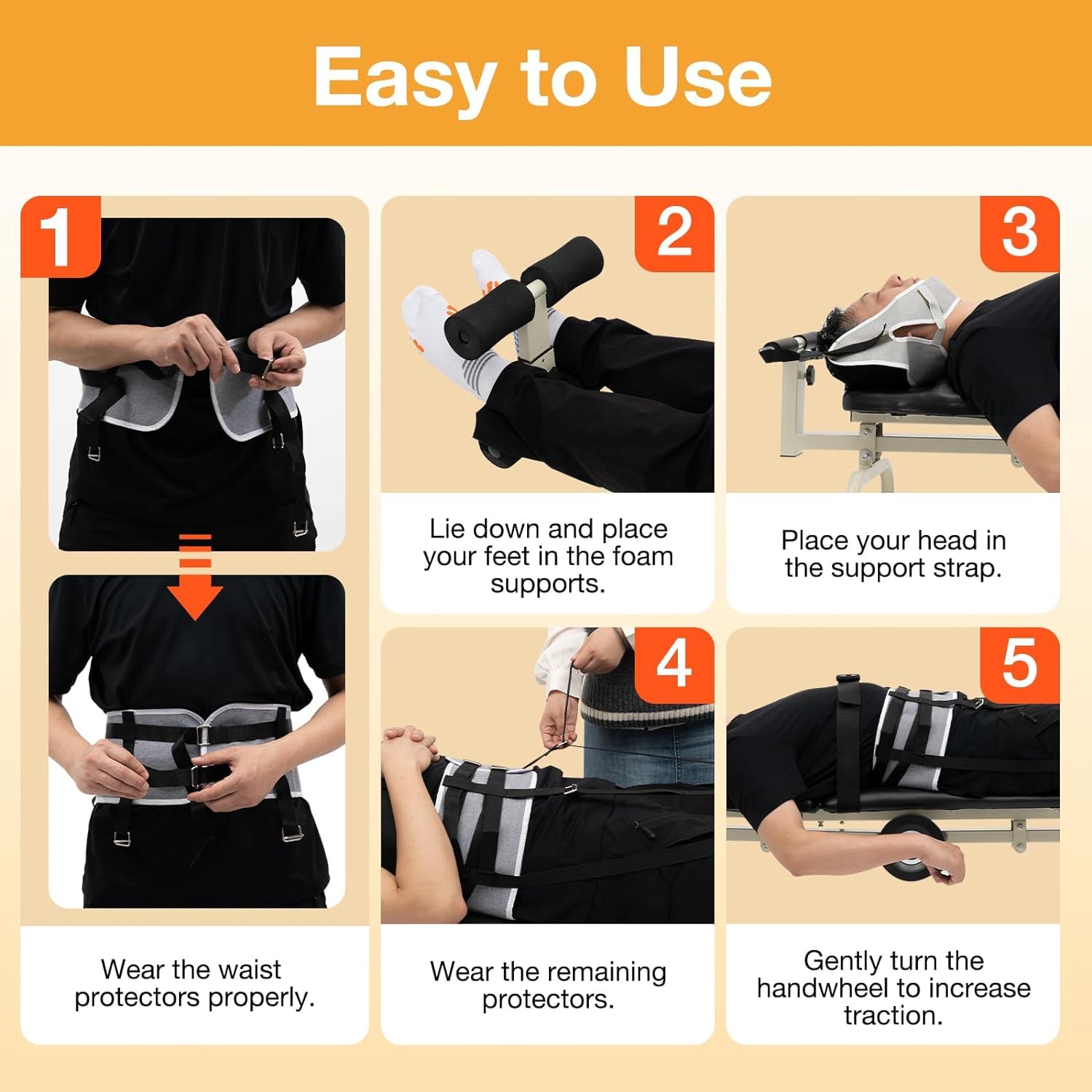 Easy to Use

1

Wear the waist protectors properly.

2

Lie down and place your feet in the foam supports.

3

Place your head in the support strap.

4

Wear the remaining protectors.

5

Gently turn the handwheel to increase traction.