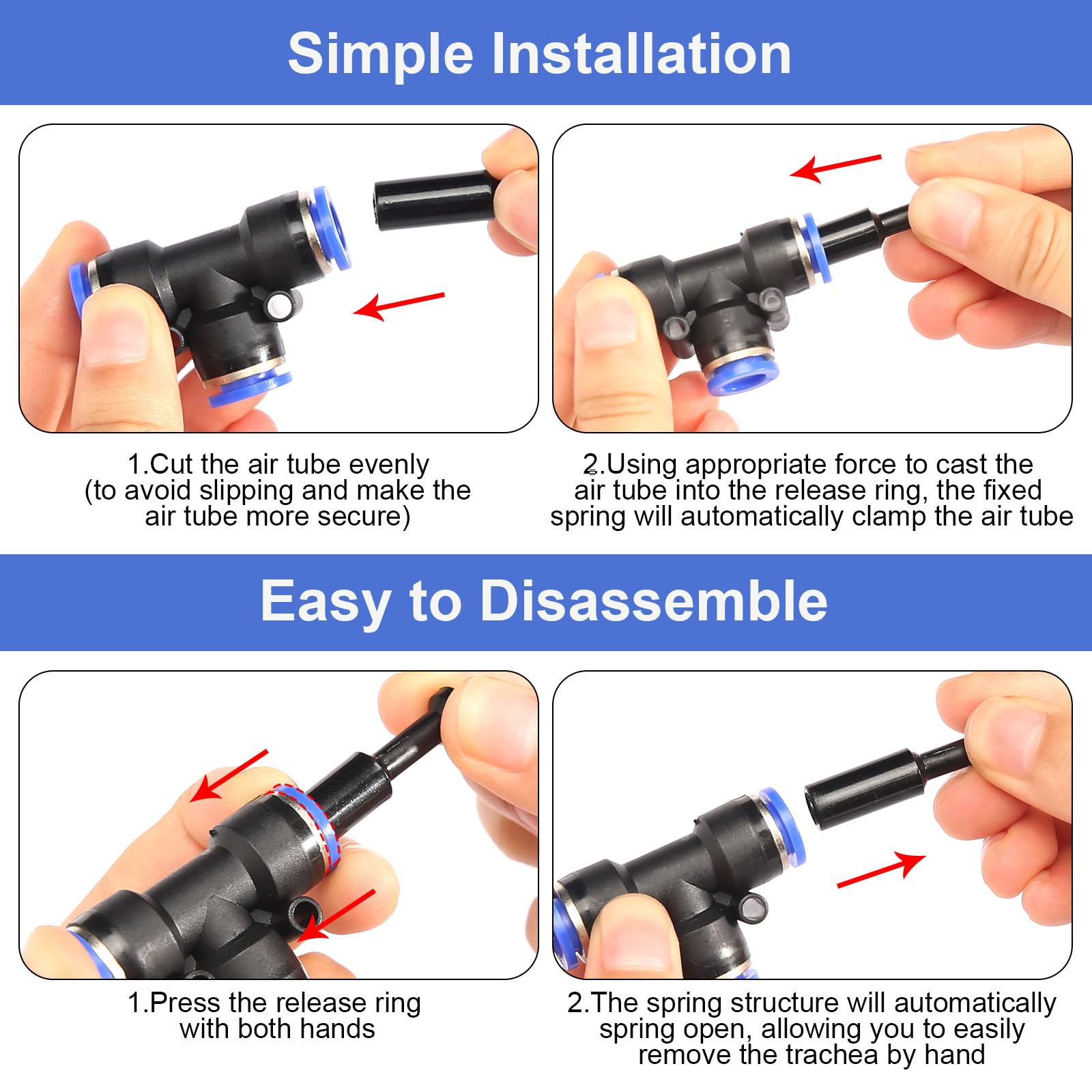 Simple Installation

1.Cut the air tube evenly (to avoid slipping and make the air tube more secure)

2.Using appropriate force to cast the air tube into the release ring, the fixed spring will automatically clamp the air tube

Easy to Disassemble

1.Press the release ring with both hands

2.The spring structure will automatically spring open, allowing you to easily remove the trachea by hand