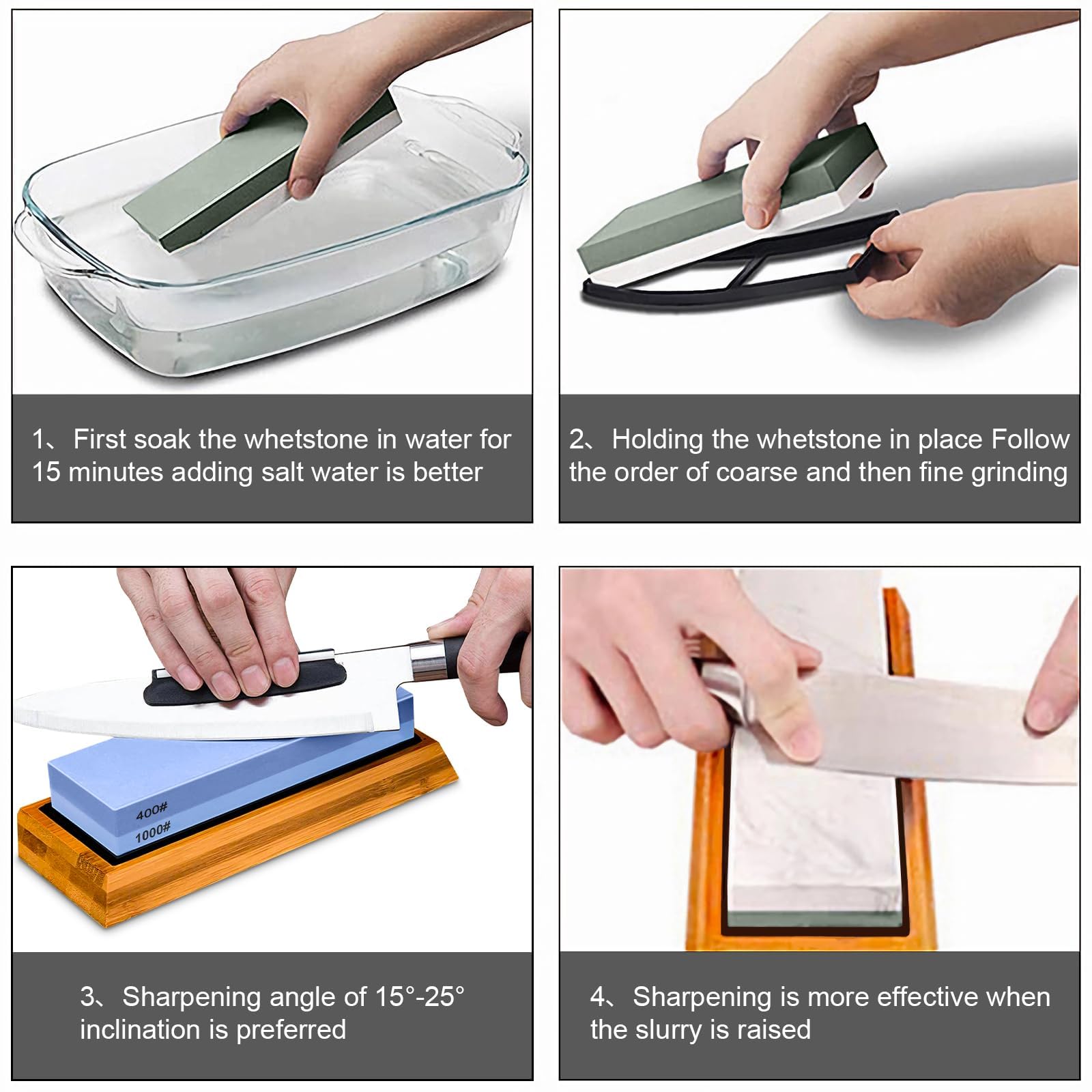 1、First soak the whetstone in water for 15 minutes adding salt water is better

2、Holding the whetstone in place Follow the order of coarse and then fine grinding

400#
1000#

3、Sharpening angle of 15°-25° inclination is preferred

4、Sharpening is more effective when the slurry is raised