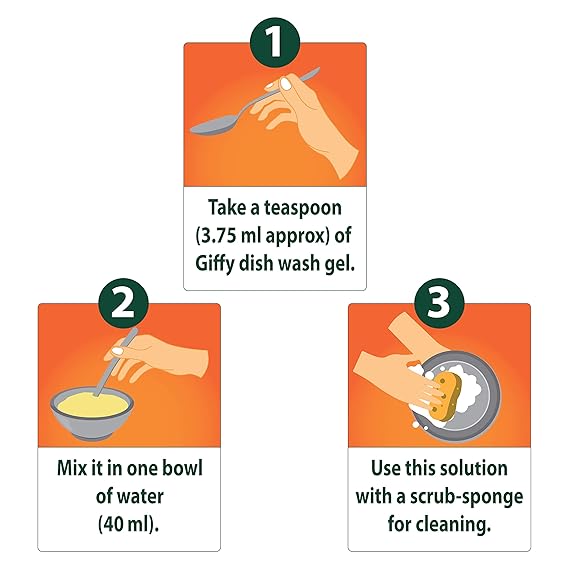 1

Take a teaspoon (3.75 ml approx) of Giffy dish wash gel.

2

Mix it in one bowl of water (40 ml).

3

Use this solution with a scrub-sponge for cleaning.