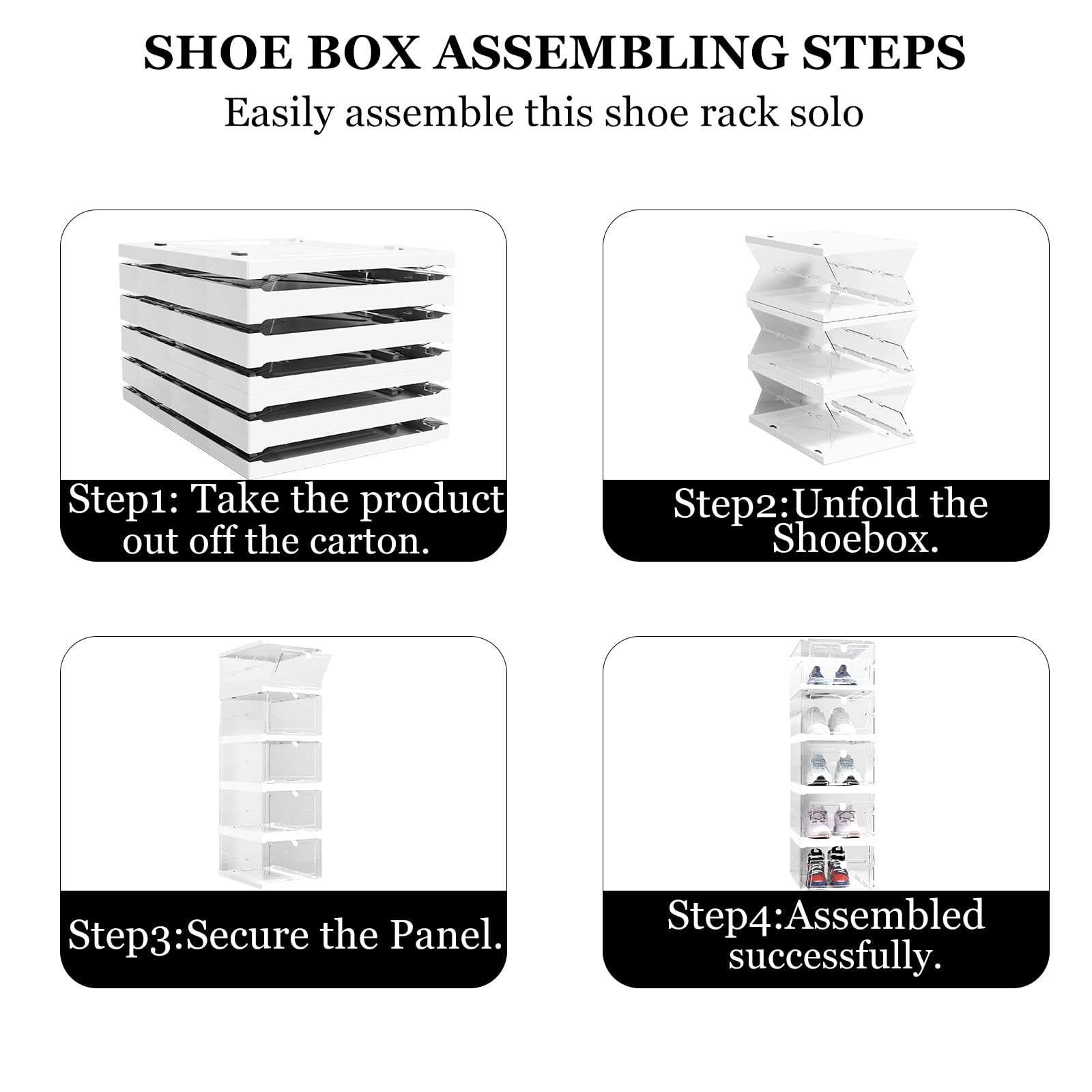 SHOE BOX ASSEMBLING STEPS

Easily assemble this shoe rack solo

Step1: Take the product out off the carton.

Step2:Unfold the Shoebox.

Step3:Secure the Panel.

Step4:Assembled successfully.