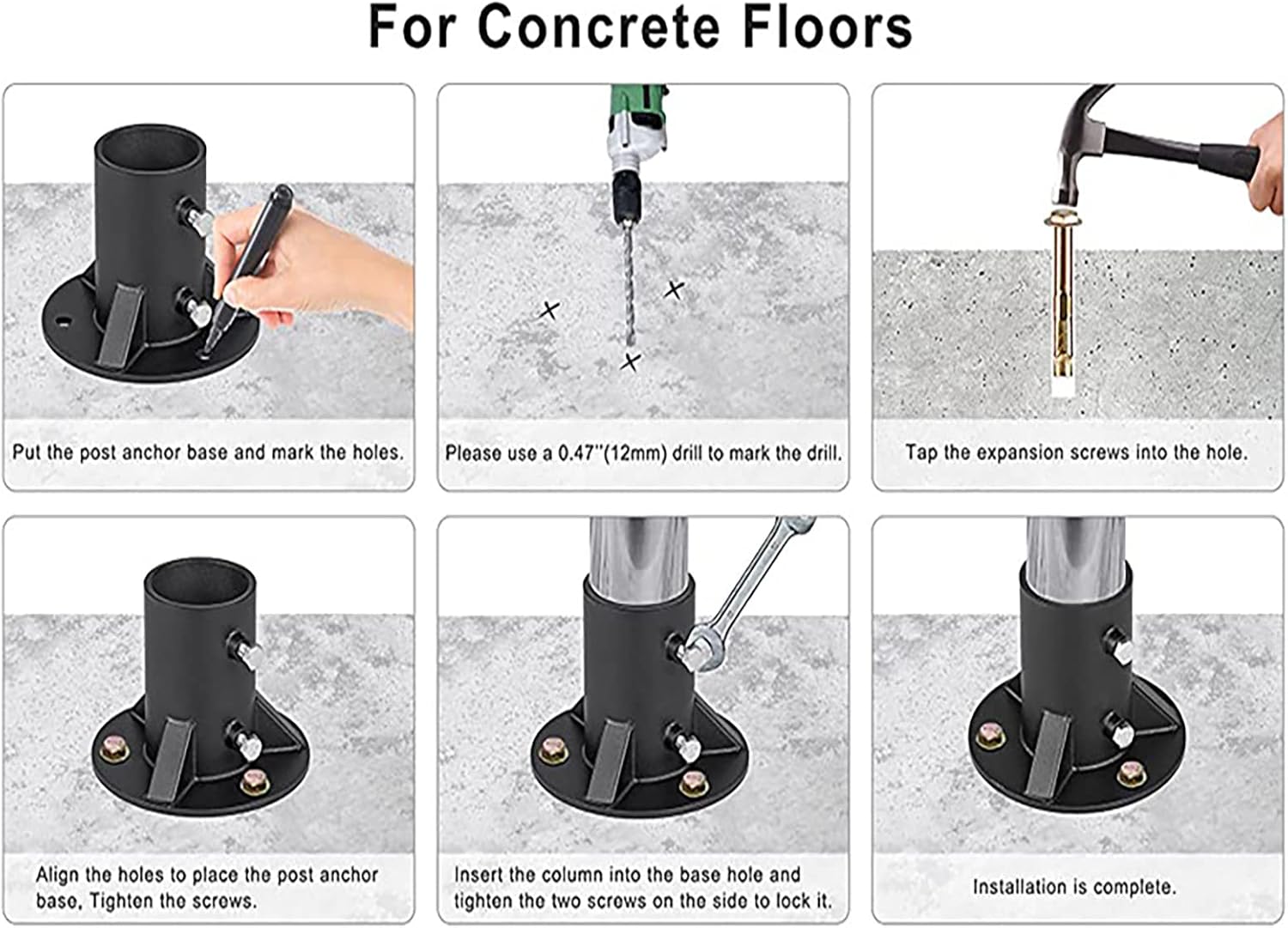 For Concrete Floors

Put the post anchor base and mark the holes.

Please use a 0.47''(12mm) drill to mark the drill.

Tap the expansion screws into the hole.

Align the holes to place the post anchor base, Tighten the screws.

Insert the column into the base hole and tighten the two screws on the side to lock it.

Installation is complete.