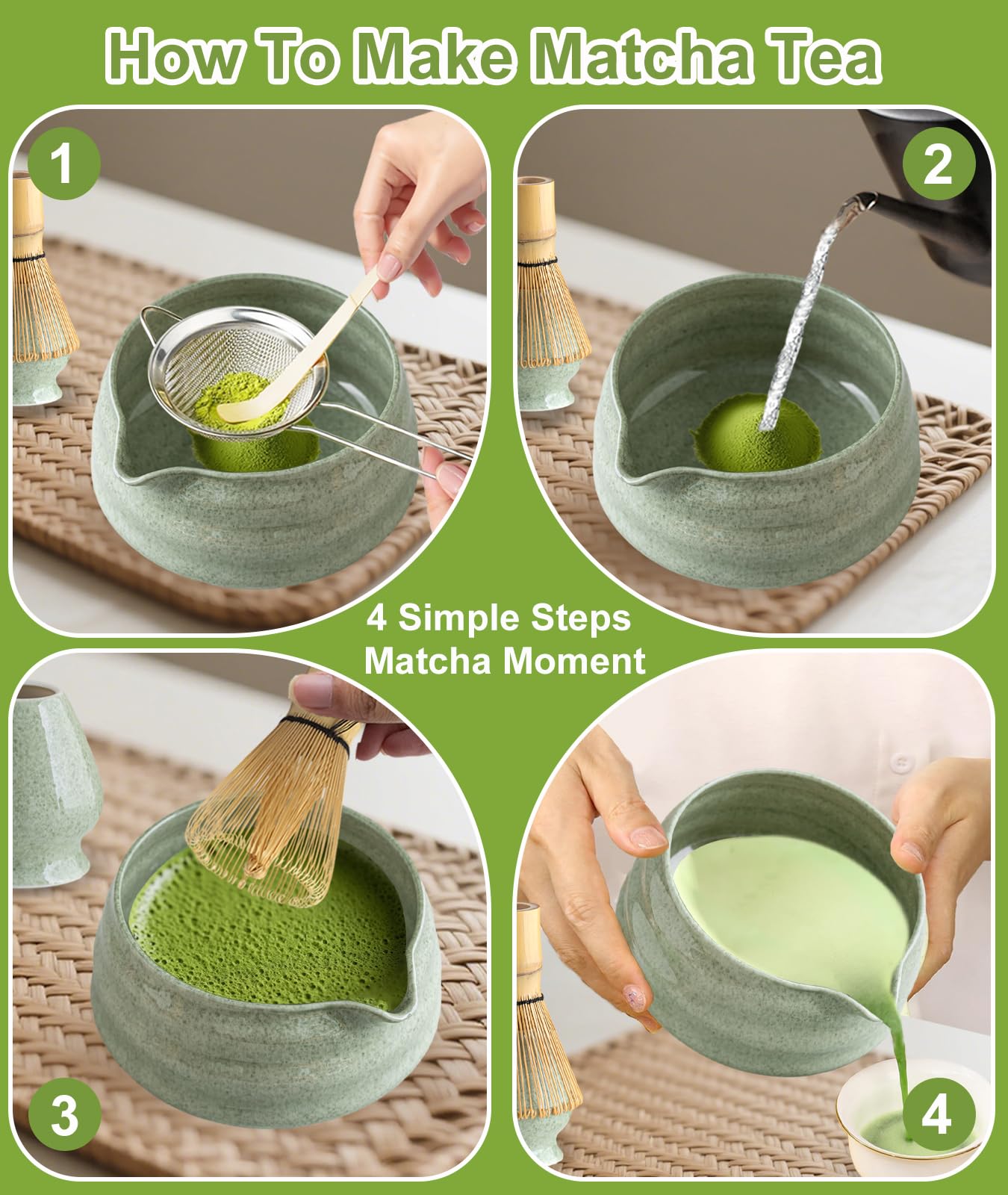 How To Make Matcha Tea

1

2

4 Simple Steps
Matcha Moment

3

4