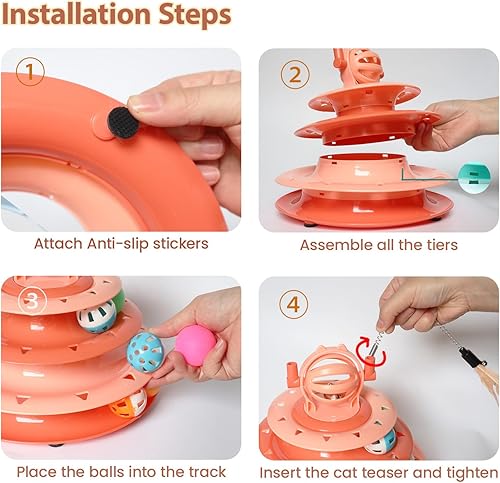 Installation Steps

1

Attach Anti-slip stickers

2

Assemble all the tiers

3

Place the balls into the track

4

Insert the cat teaser and tighten