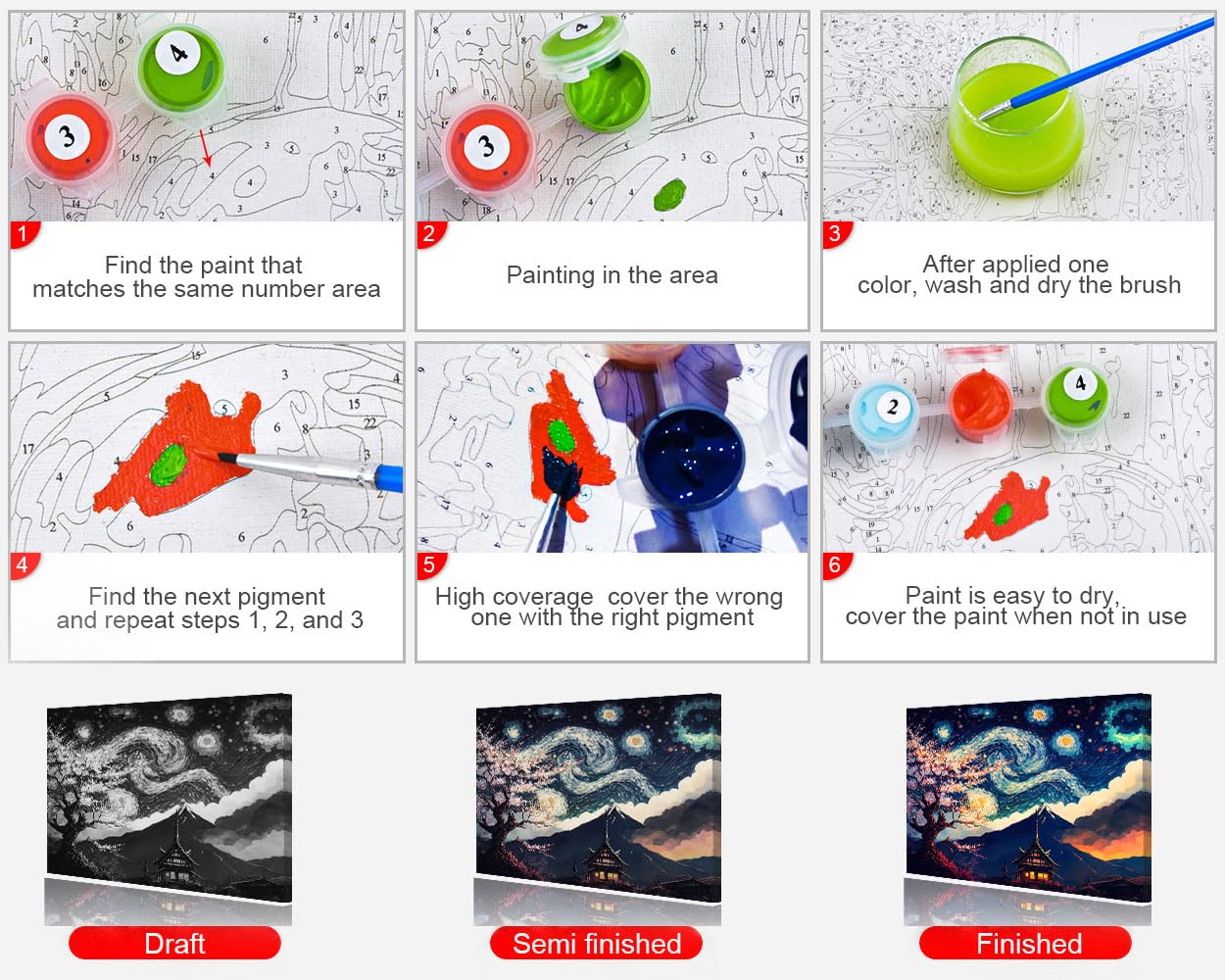 1
Find the paint that matches the same number area

2
Painting in the area

3
After applied one color, wash and dry the brush

4
Find the next pigment and repeat steps 1, 2, and 3

5
High coverage cover the wrong one with the right pigment

6
Paint is easy to dry, cover the paint when not in use

Draft

Semi finished

Finished