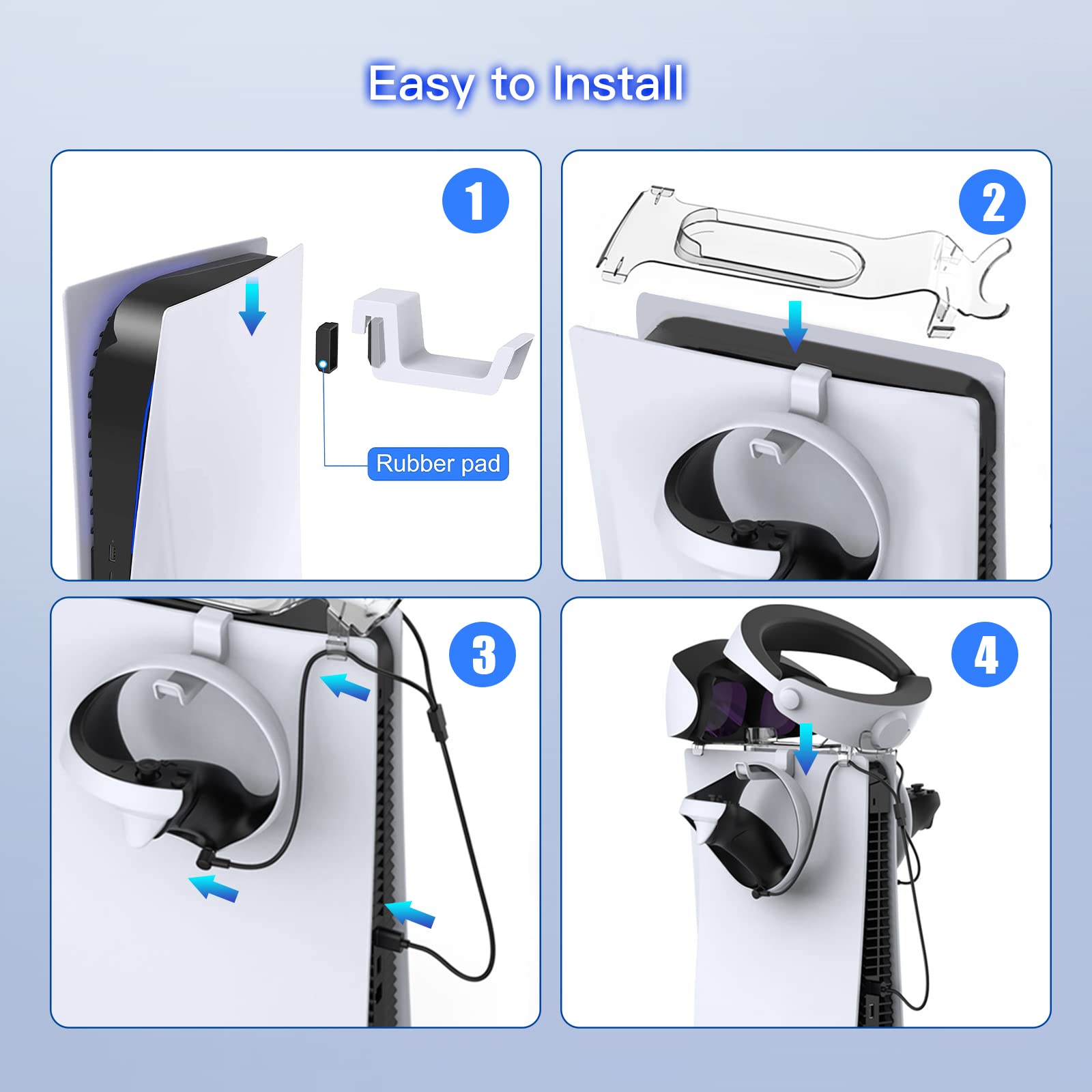 Easy to Install

1

Rubber pad

2

3

4