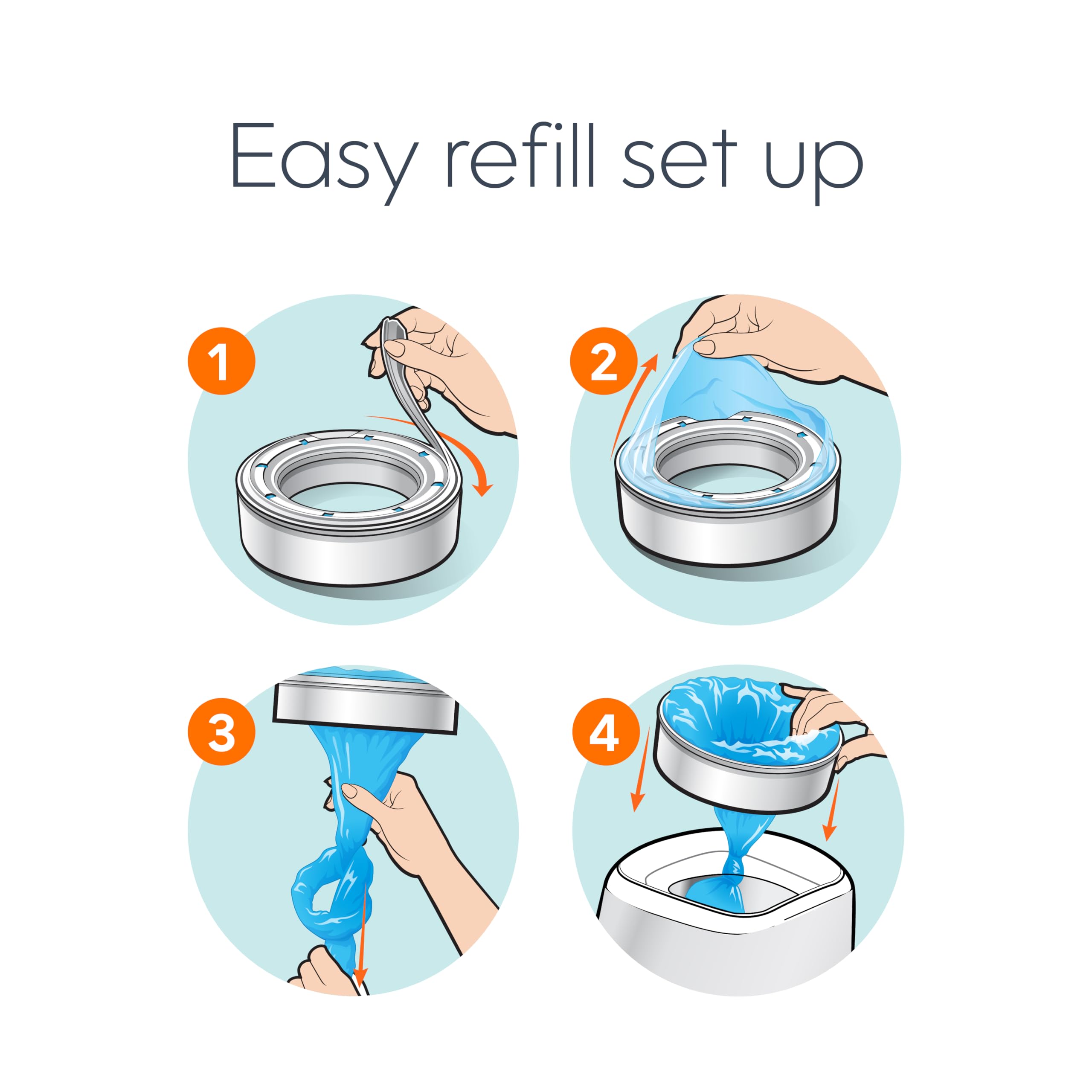 Easy refill set up

1

2

3

4