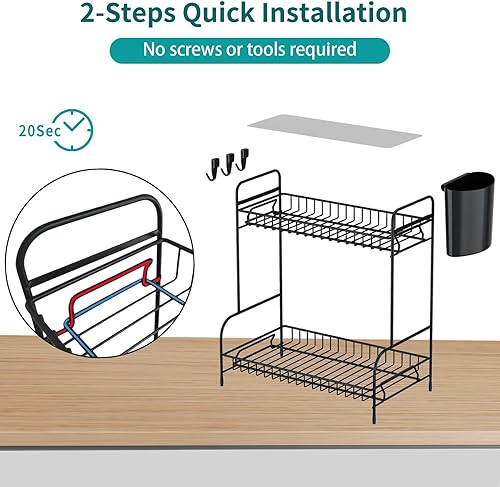 2-Steps Quick Installation

No screws or tools required

20Sec