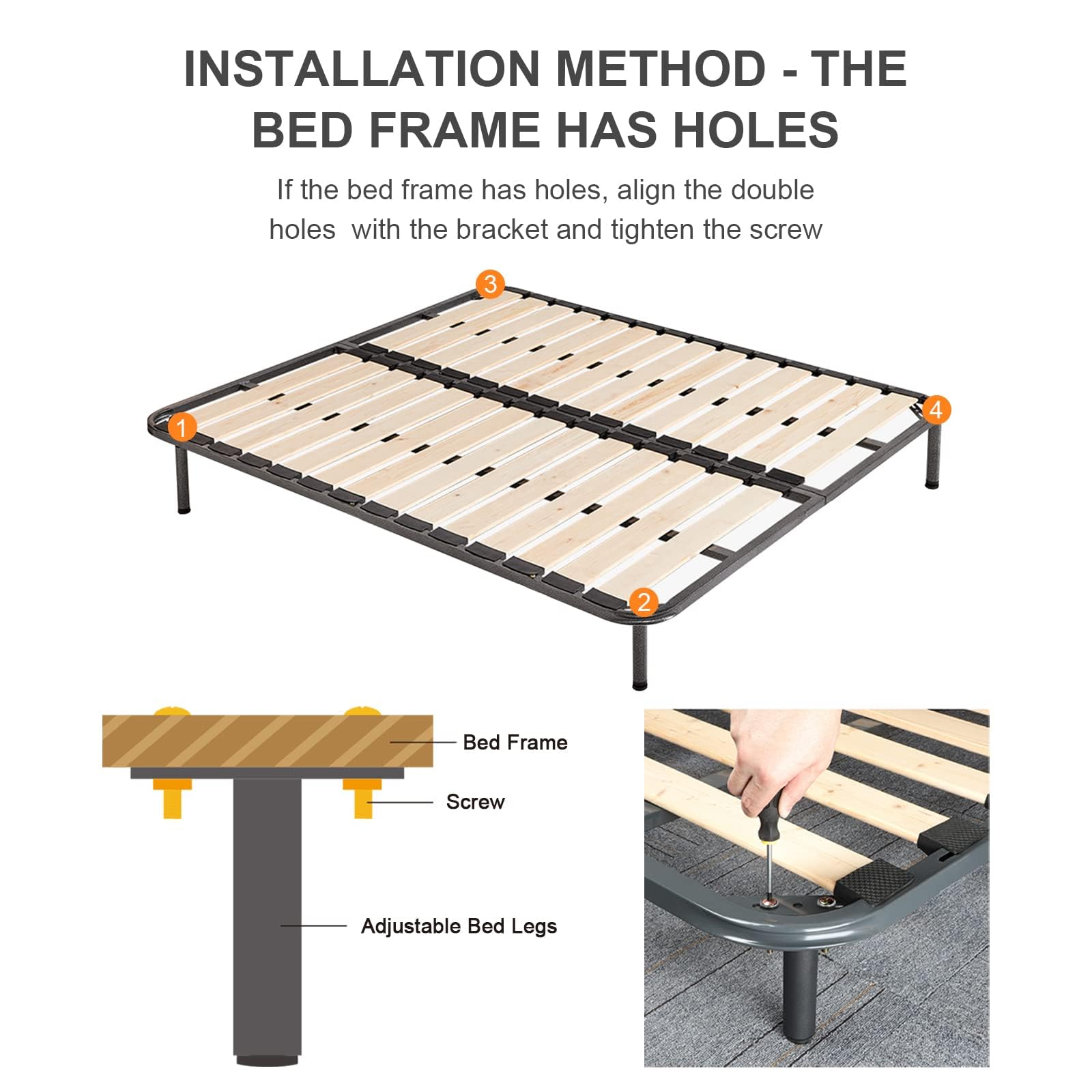 INSTALLATION METHOD - THE BED FRAME HAS HOLES

If the bed frame has holes, align the double holes  with the bracket and tighten the screw

3

1

4

2

Bed Frame

Screw

Adjustable Bed Legs