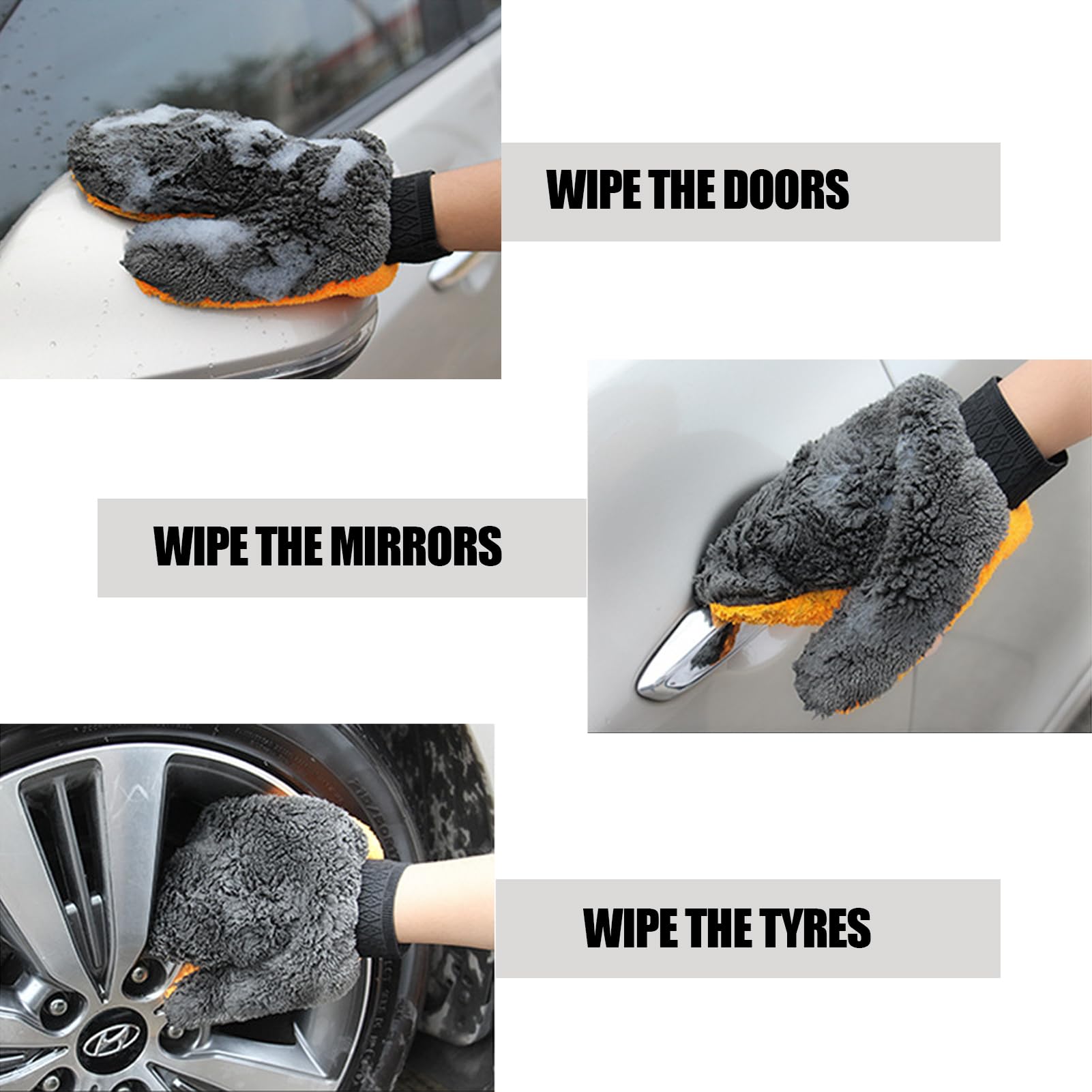 WIPE THE DOORS

WIPE THE MIRRORS

WIPE THE TYRES