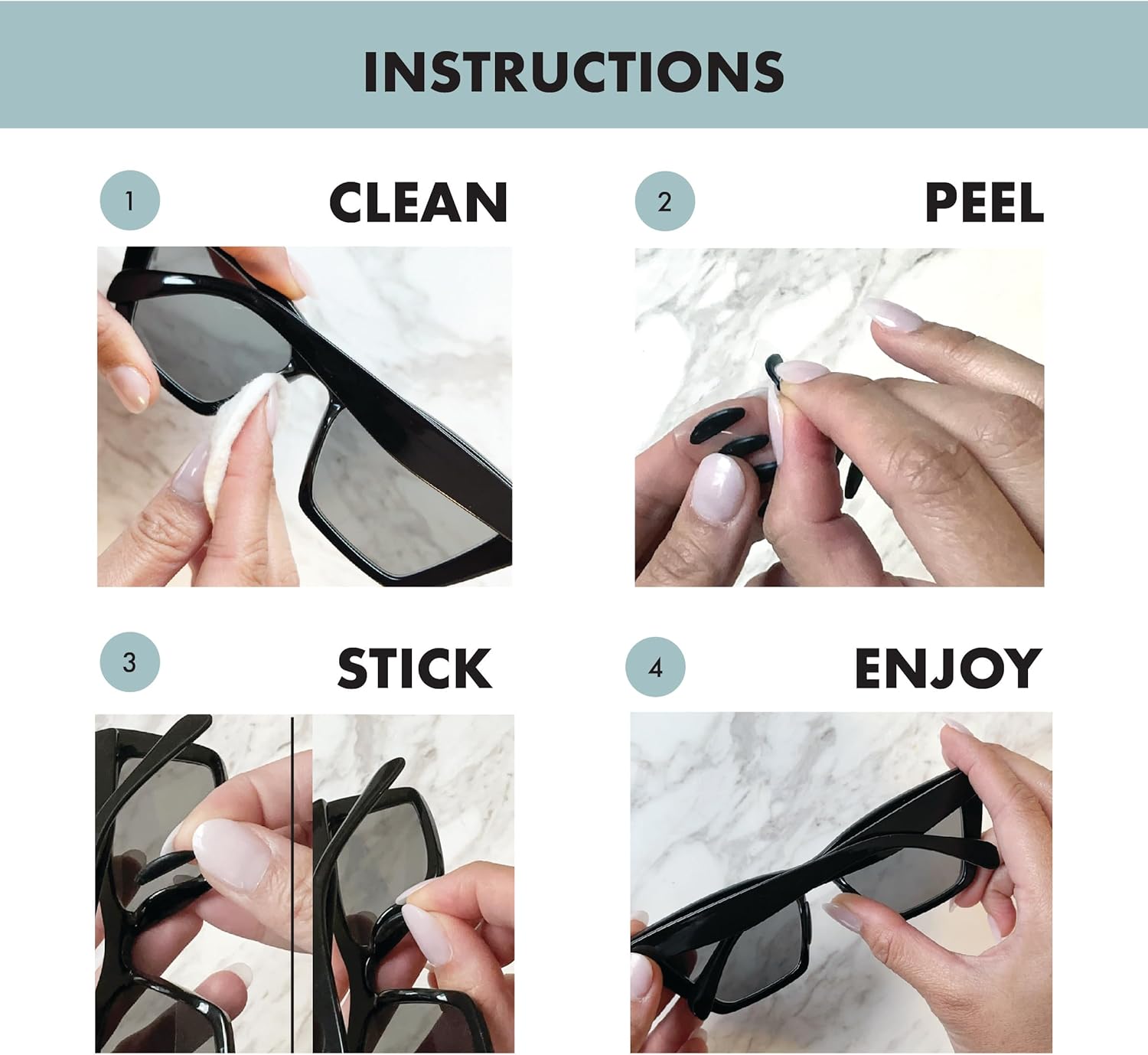 INSTRUCTIONS

1 CLEAN

2 PEEL

3 STICK

4 ENJOY