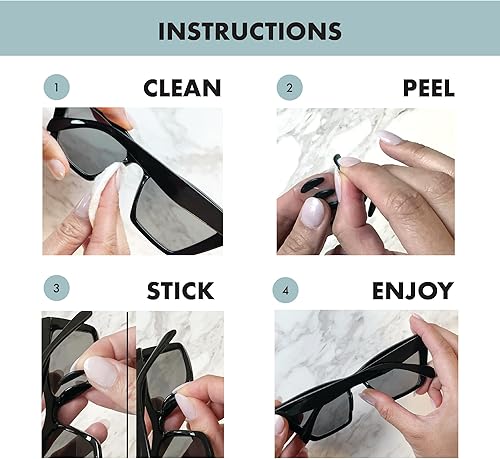 INSTRUCTIONS

1 CLEAN

2 PEEL

3 STICK

4 ENJOY