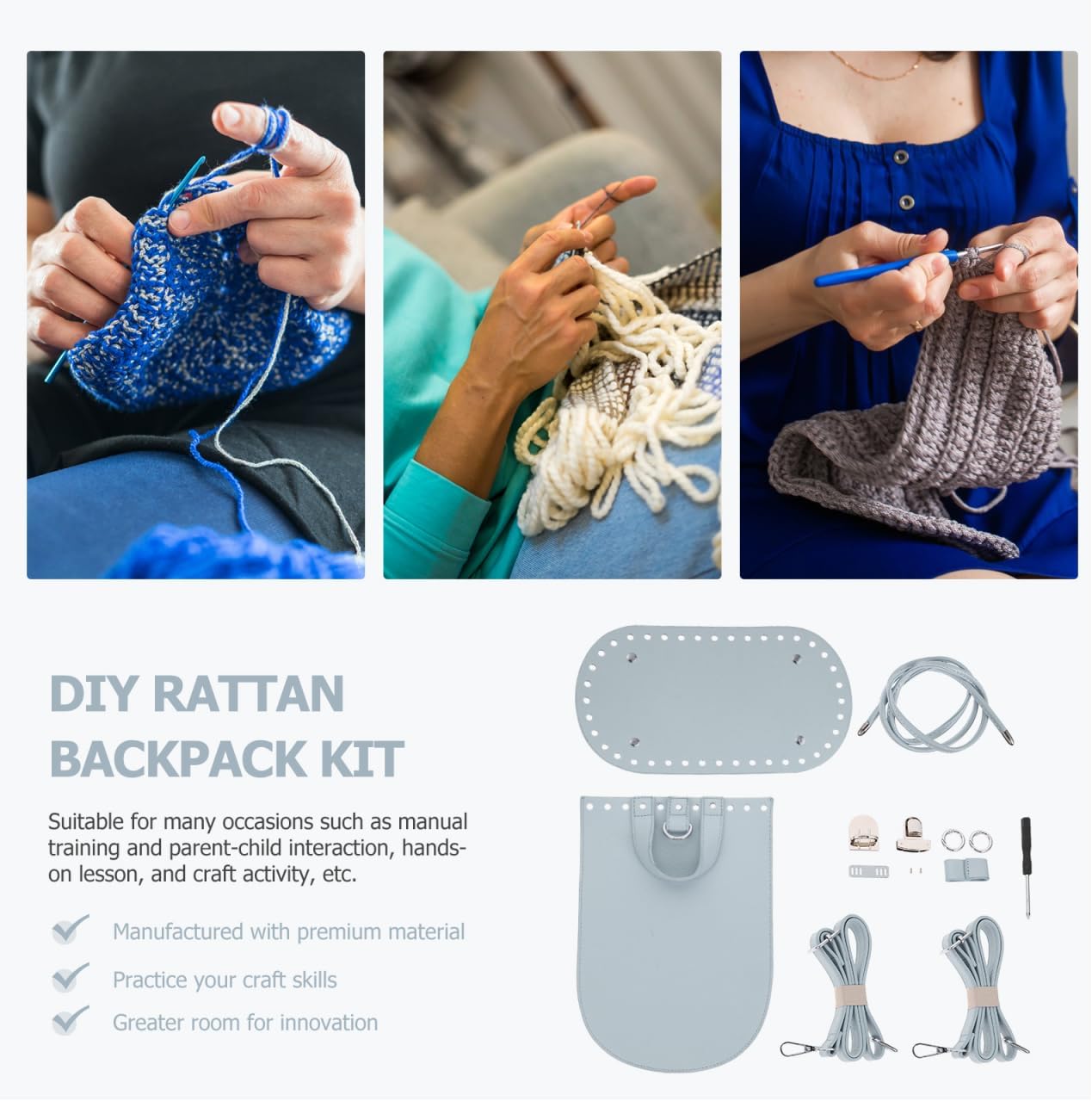 DIY RATTAN BACKPACK KIT

Suitable for many occasions such as manual training and parent-child interaction, hands-on lesson, and craft activity, etc.

Manufactured with premium material

Practice your craft skills

Greater room for innovation