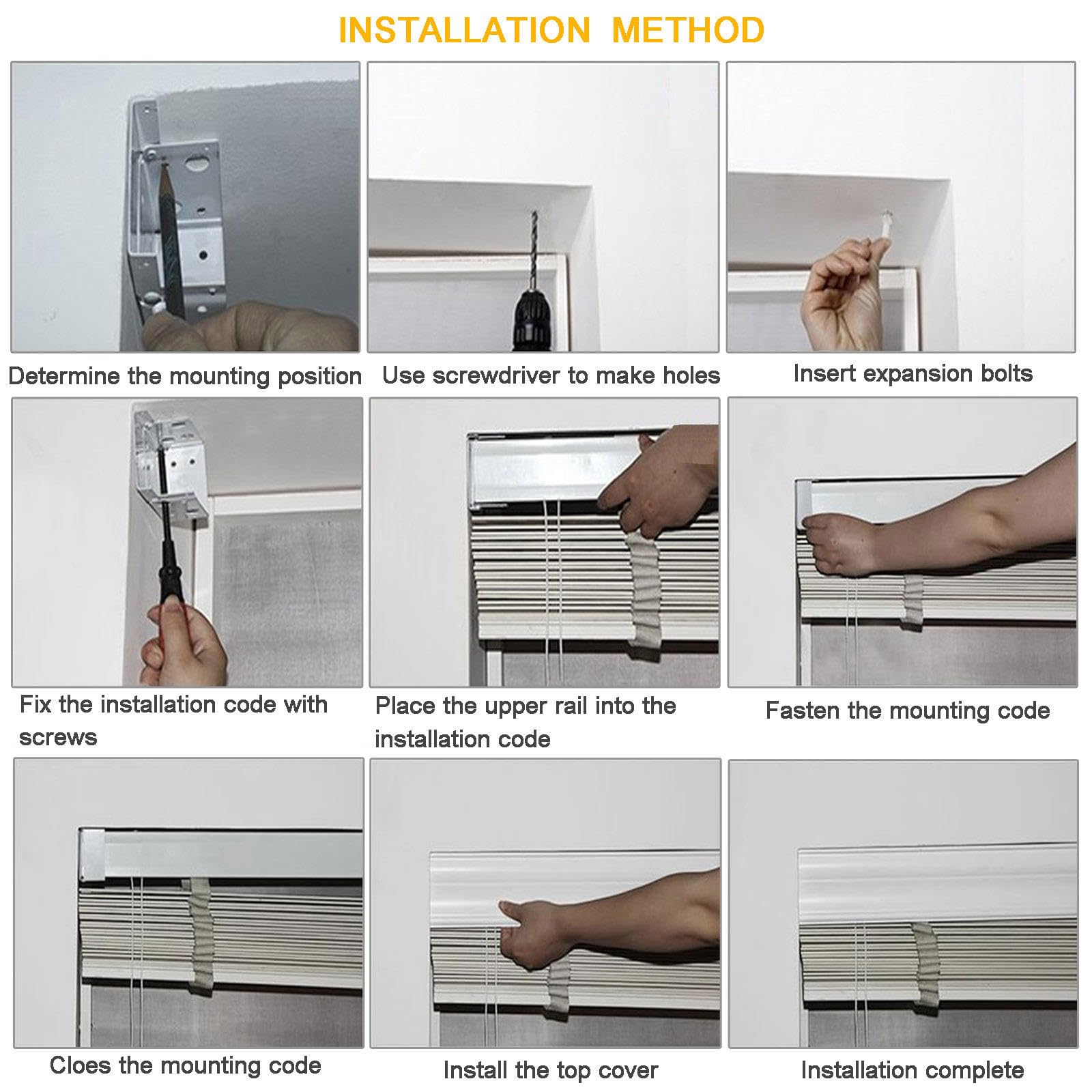 INSTALLATION METHOD

Determine the mounting position

Use screwdriver to make holes

Insert expansion bolts

Fix the installation code with screws

Place the upper rail into the installation code

Fasten the mounting code

Cloes the mounting code

Install the top cover

Installation complete