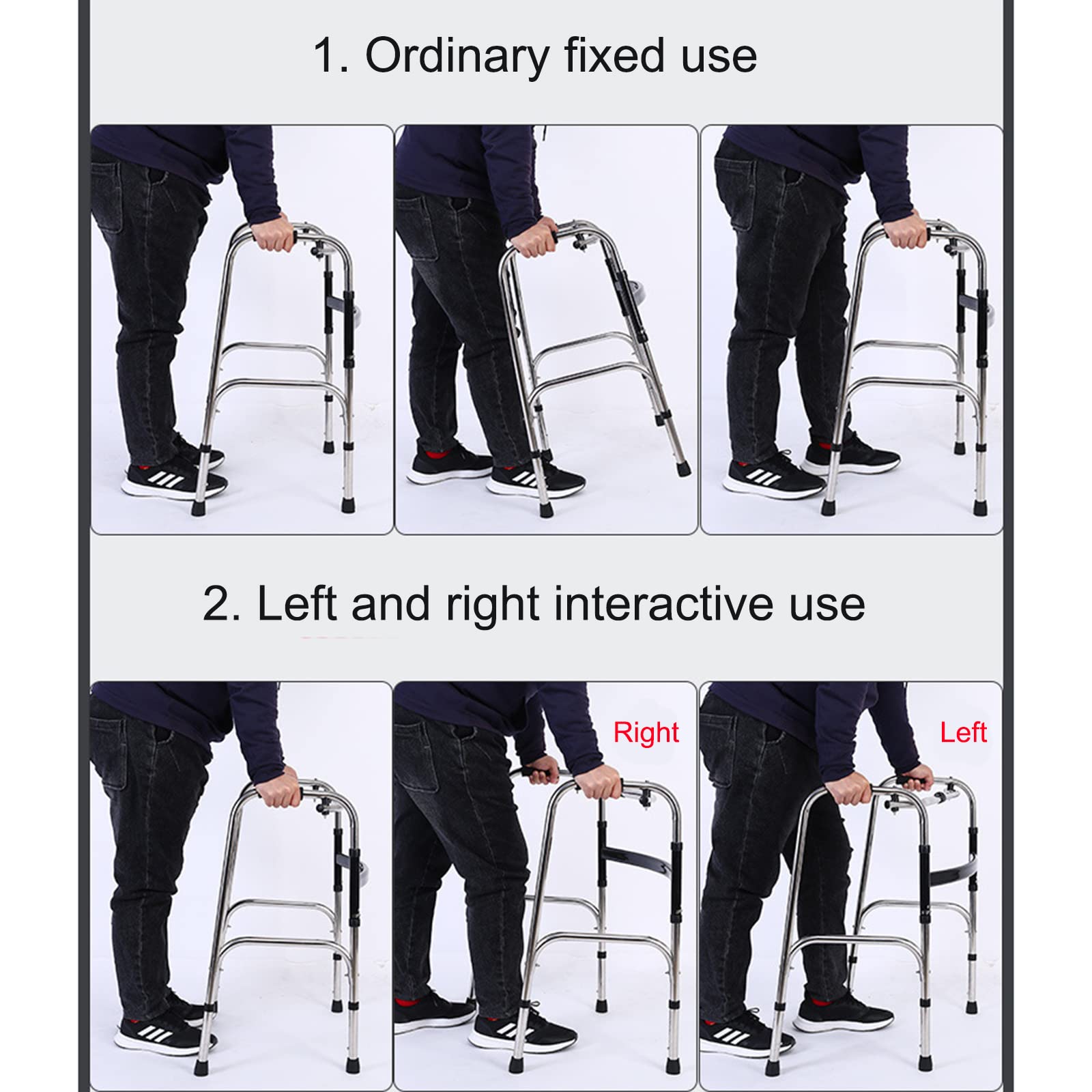 1. Ordinary fixed use

2. Left and right interactive use

Right

Left